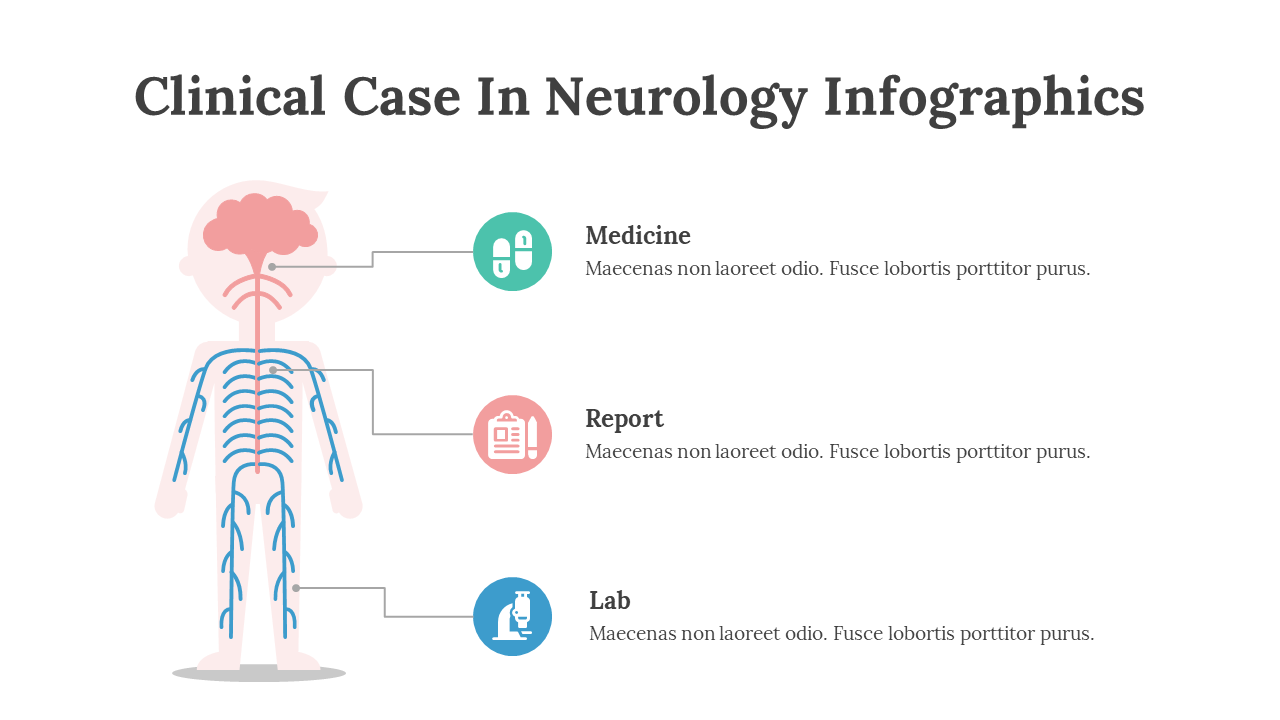 Clinical Case In Neurology Infographics

Medicine
Maecenas non laoreet odio. Fusce lobortis porttitor purus.

Report
Maecenas non laoreet odio. Fusce lobortis porttitor purus.

Lab
Maecenas non laoreet odio. Fusce lobortis porttitor purus.