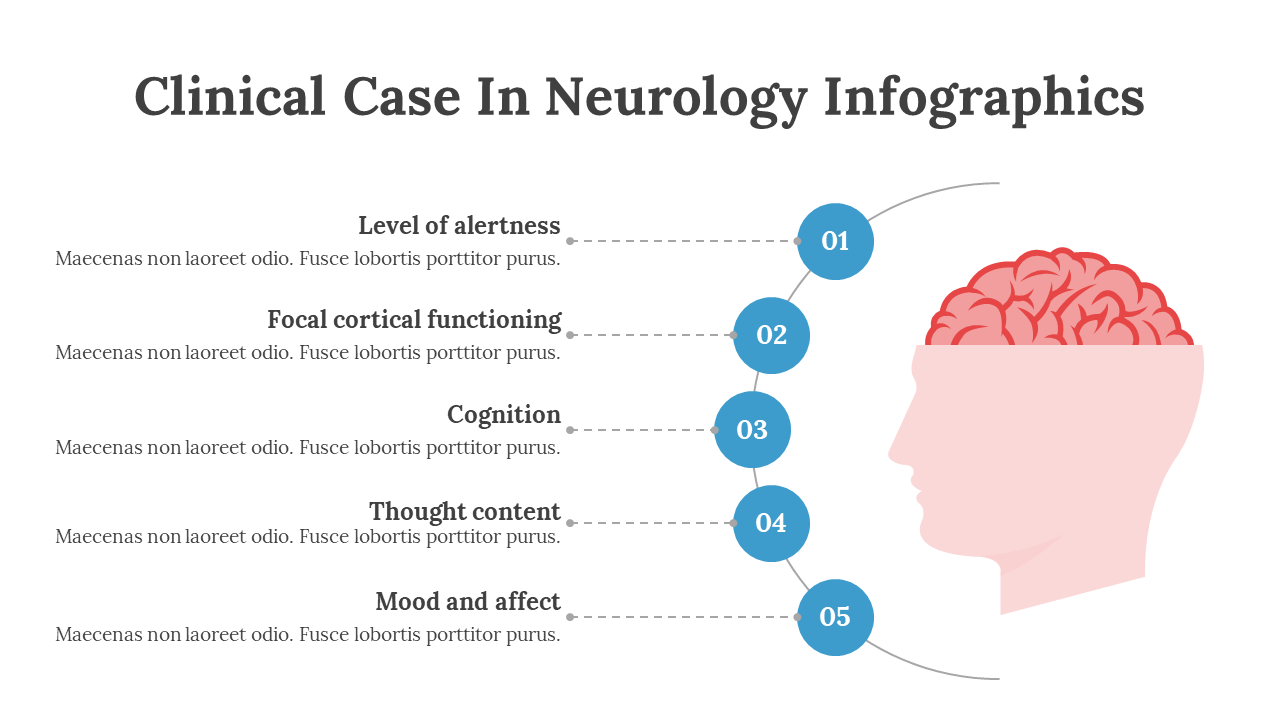 Clinical Case In Neurology Infographics

Level of alertness
Maecenas non laoreet odio. Fusce lobortis porttitor purus.

01

Focal cortical functioning
Maecenas non laoreet odio. Fusce lobortis porttitor purus.

02

Cognition
Maecenas non laoreet odio. Fusce lobortis porttitor purus.

03

Thought content
Maecenas non laoreet odio. Fusce lobortis porttitor purus.

04

Mood and affect
Maecenas non laoreet odio. Fusce lobortis porttitor purus.

05