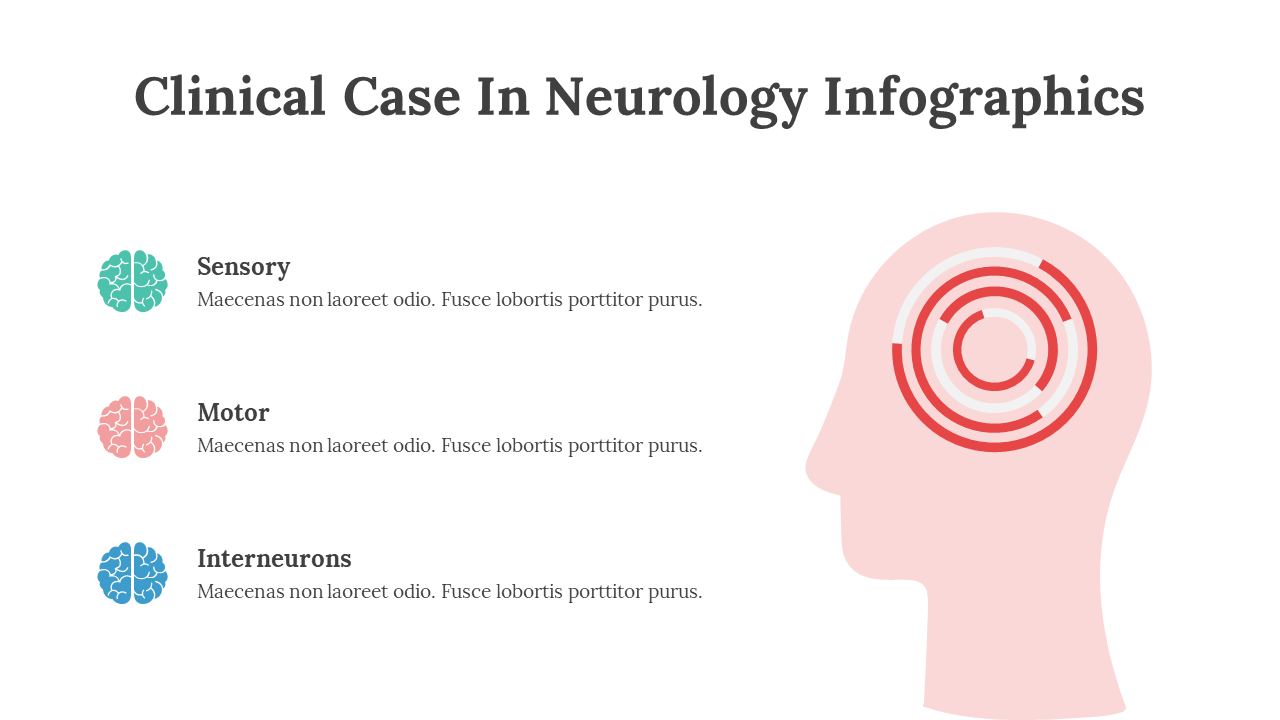 Clinical Case In Neurology Infographics

Sensory
Maecenas non laoreet odio. Fusce lobortis porttitor purus.

Motor
Maecenas non laoreet odio. Fusce lobortis porttitor purus.

Interneurons
Maecenas non laoreet odio. Fusce lobortis porttitor purus.