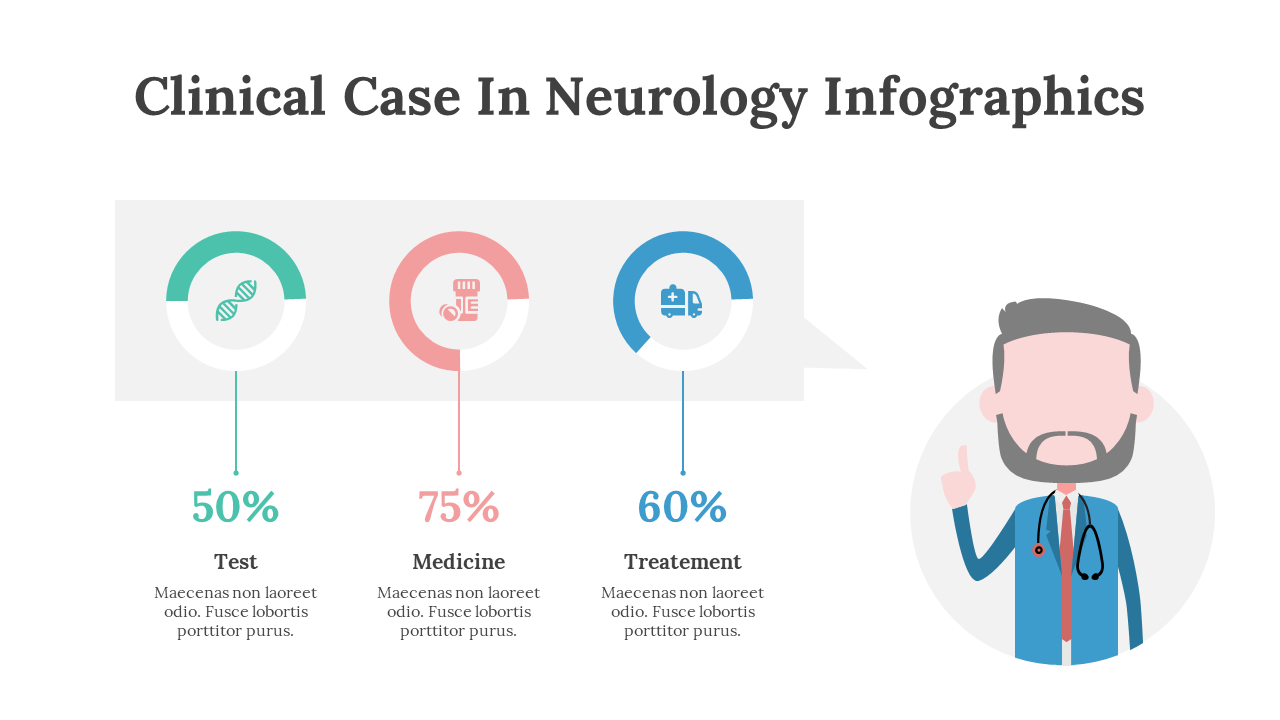 Clinical Case In Neurology Infographics

50%

Test

Maecenas non laoreet odio. Fusce lobortis porttitor purus.

75%

Medicine

Maecenas non laoreet odio. Fusce lobortis porttitor purus.

60%

Treatement

Maecenas non laoreet odio. Fusce lobortis porttitor purus.