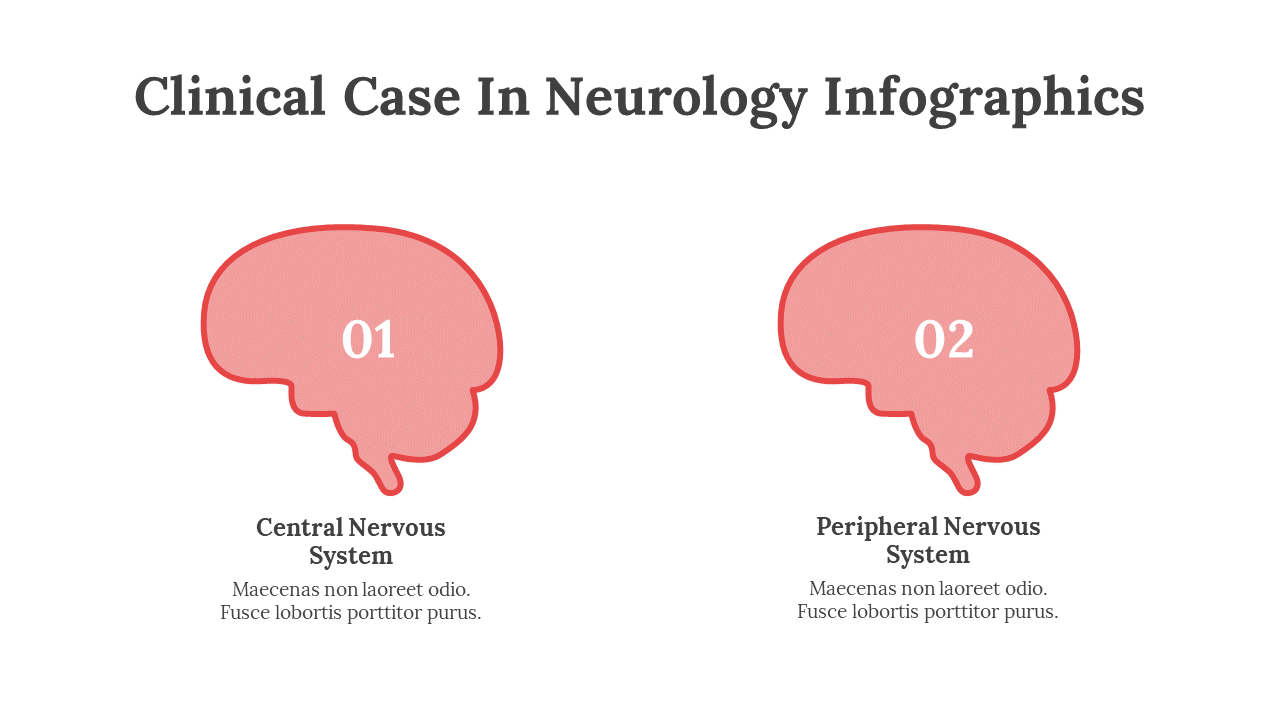 Clinical Case In Neurology Infographics

01

Central Nervous System

Maecenas non laoreet odio. Fusce lobortis porttitor purus.

02

Peripheral Nervous System

Maecenas non laoreet odio. Fusce lobortis porttitor purus.