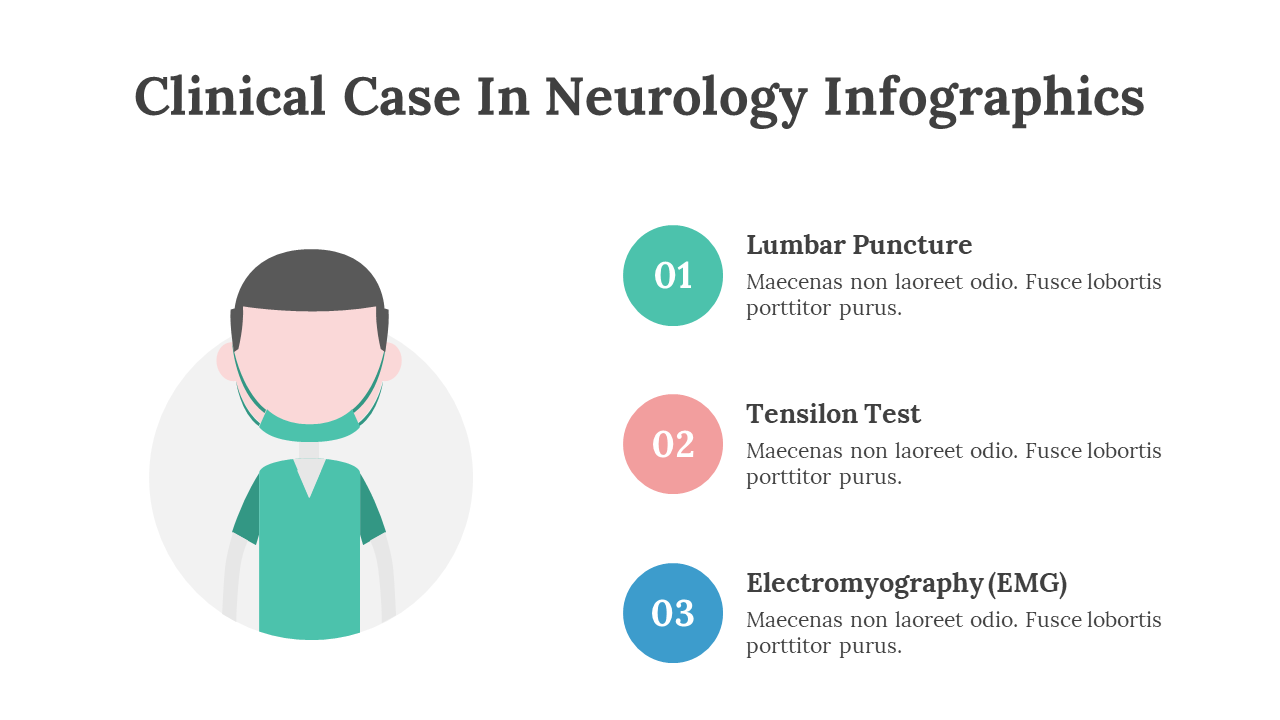 Clinical Case In Neurology Infographics

01

Lumbar Puncture

Maecenas non laoreet odio. Fusce lobortis porttitor purus.

02

Tensilon Test

Maecenas non laoreet odio. Fusce lobortis porttitor purus.

03

Electromyography (EMG)

Maecenas non laoreet odio. Fusce lobortis porttitor purus.