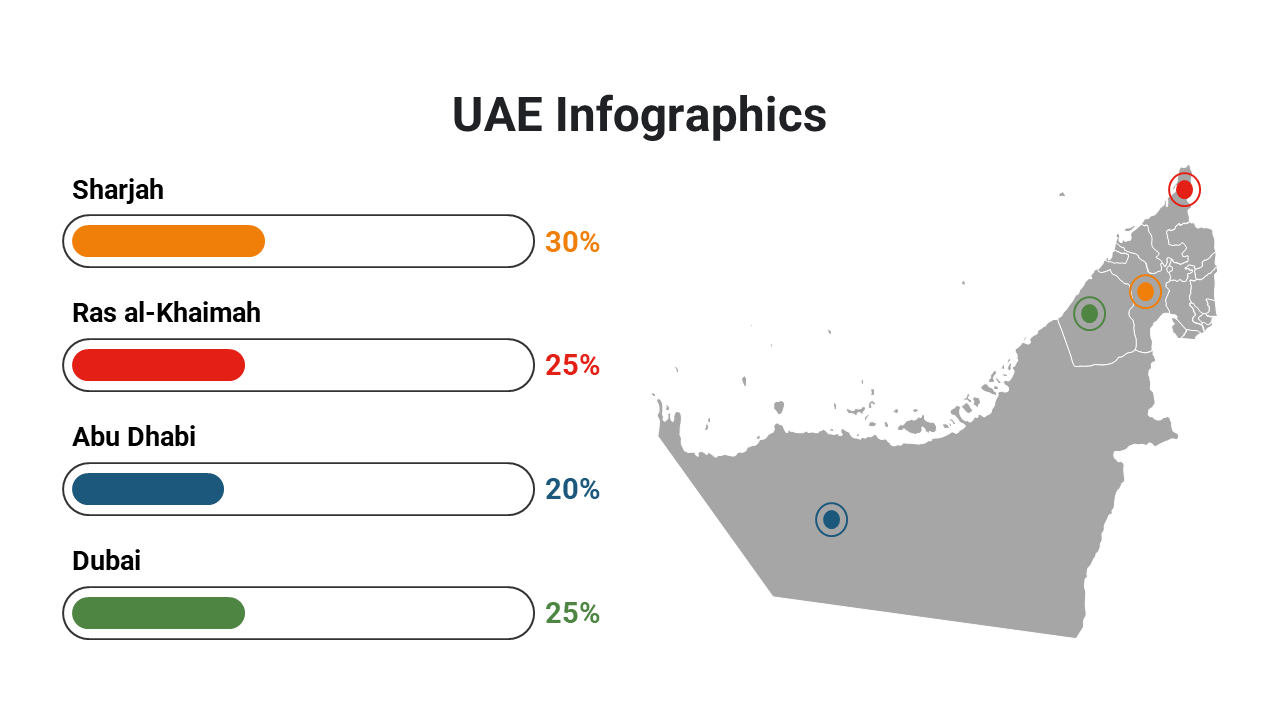 UAE Infographics

Sharjah

30%

Ras al-Khaimah

25%

Abu Dhabi

20%

Dubai

25%