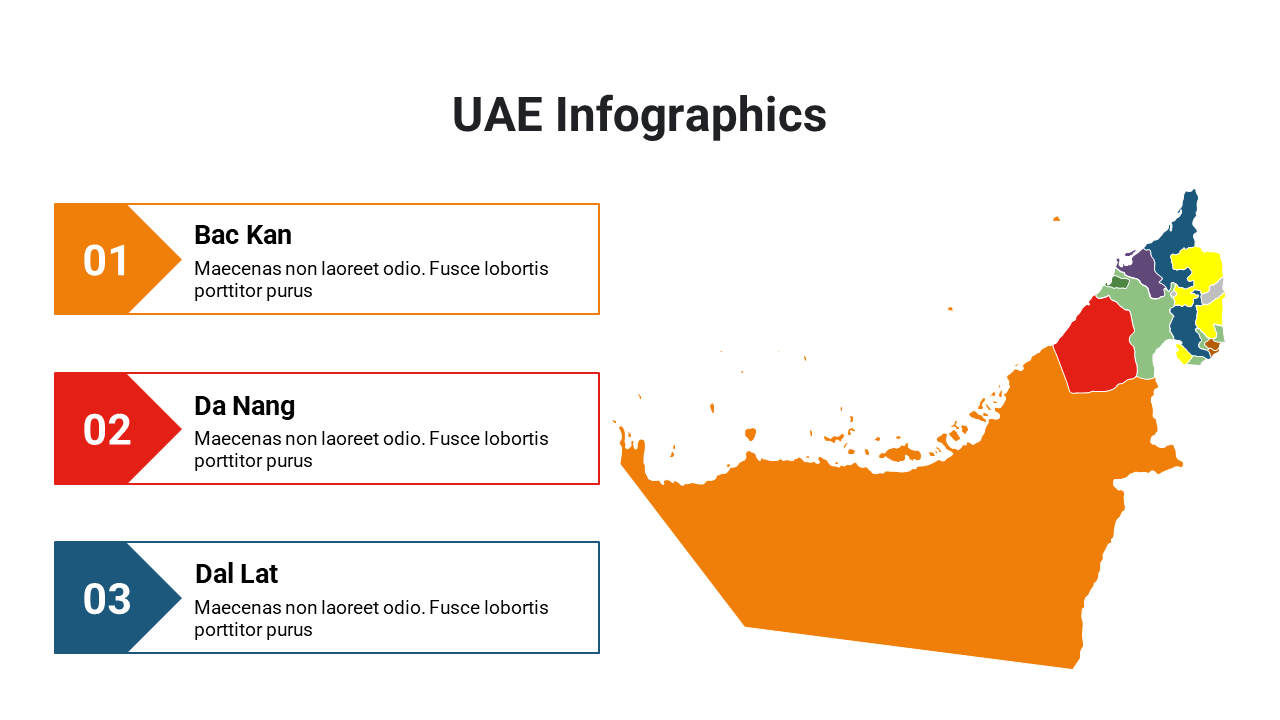 UAE Infographics

01

Bac Kan

Maecenas non laoreet odio. Fusce lobortis porttitor purus

02

Da Nang

Maecenas non laoreet odio. Fusce lobortis porttitor purus

03

Dal Lat

Maecenas non laoreet odio. Fusce lobortis porttitor purus