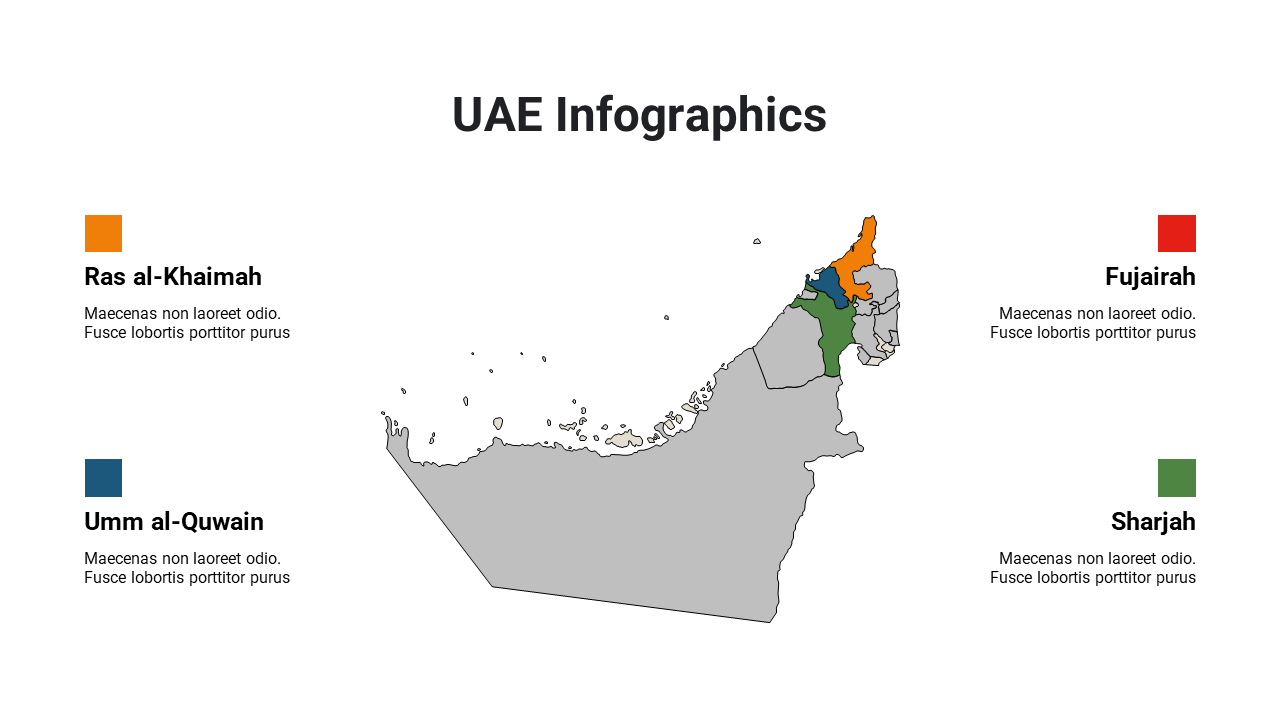 UAE Infographics

Ras al-Khaimah

Maecenas non laoreet odio. Fusce lobortis porttitor purus

Umm al-Quwain

Maecenas non laoreet odio. Fusce lobortis porttitor purus

Fujairah

Maecenas non laoreet odio. Fusce lobortis porttitor purus

Sharjah

Maecenas non laoreet odio. Fusce lobortis porttitor purus