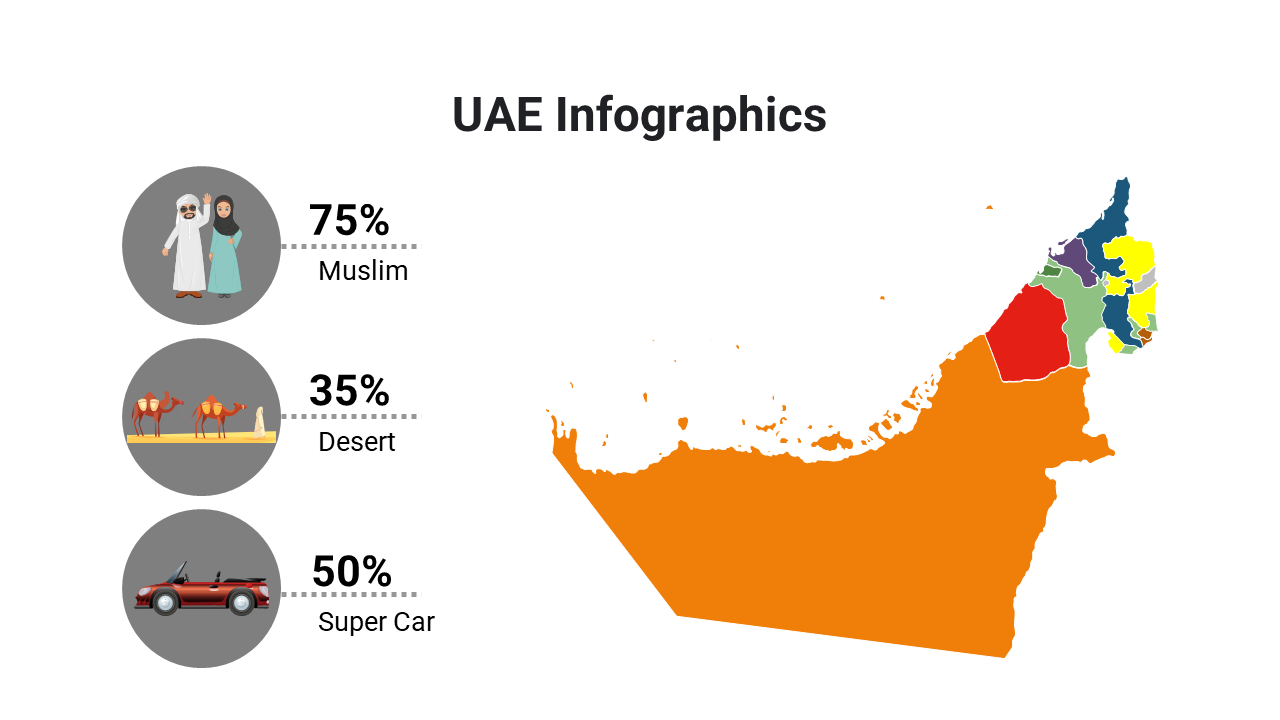 UAE Infographics

75%
Muslim

35%
Desert

50%
Super Car