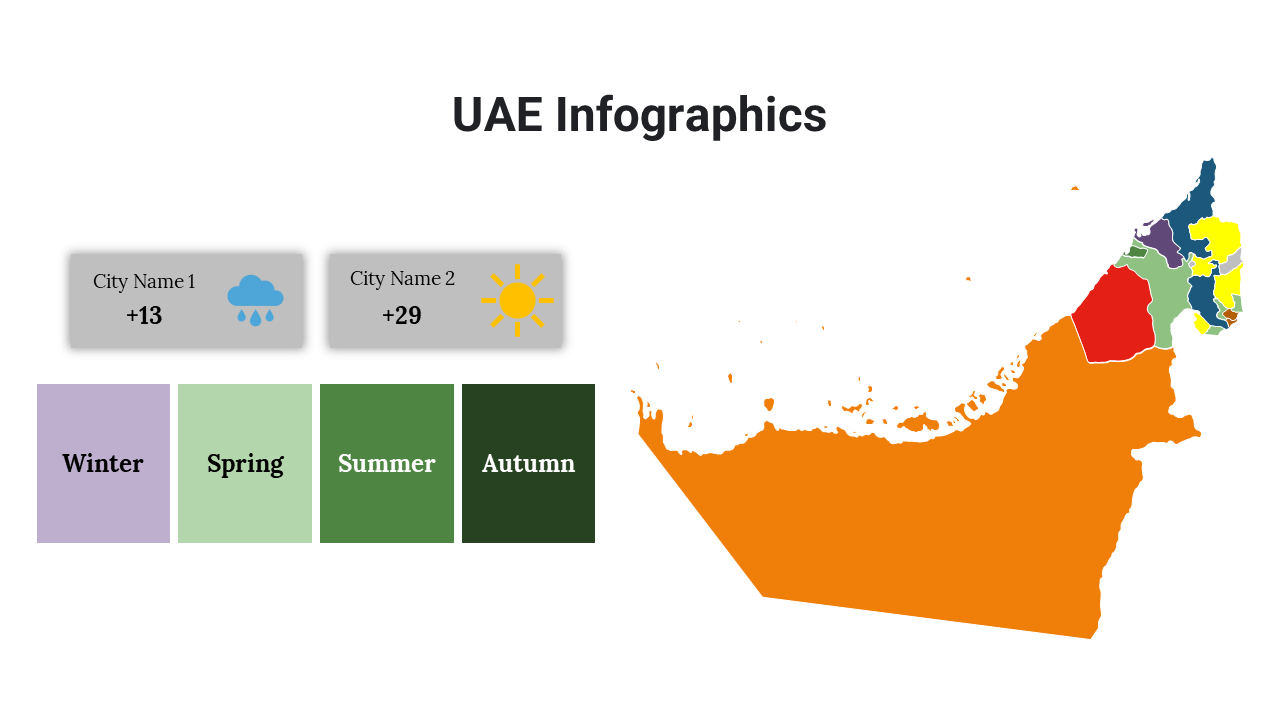 UAE Infographics

City Name 1
+13

City Name 2
+29

Winter

Spring

Summer

Autumn