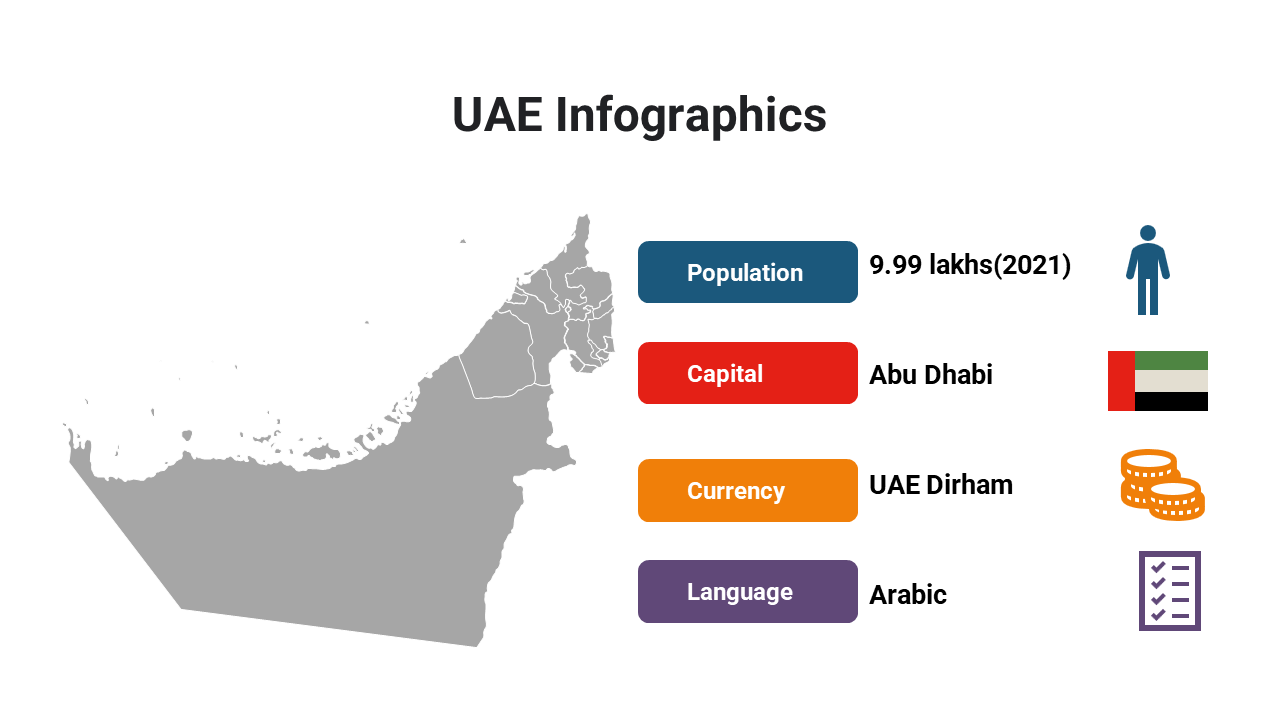 UAE Infographics

Population
9.99 lakhs(2021)

Capital
Abu Dhabi

Currency
UAE Dirham

Language
Arabic