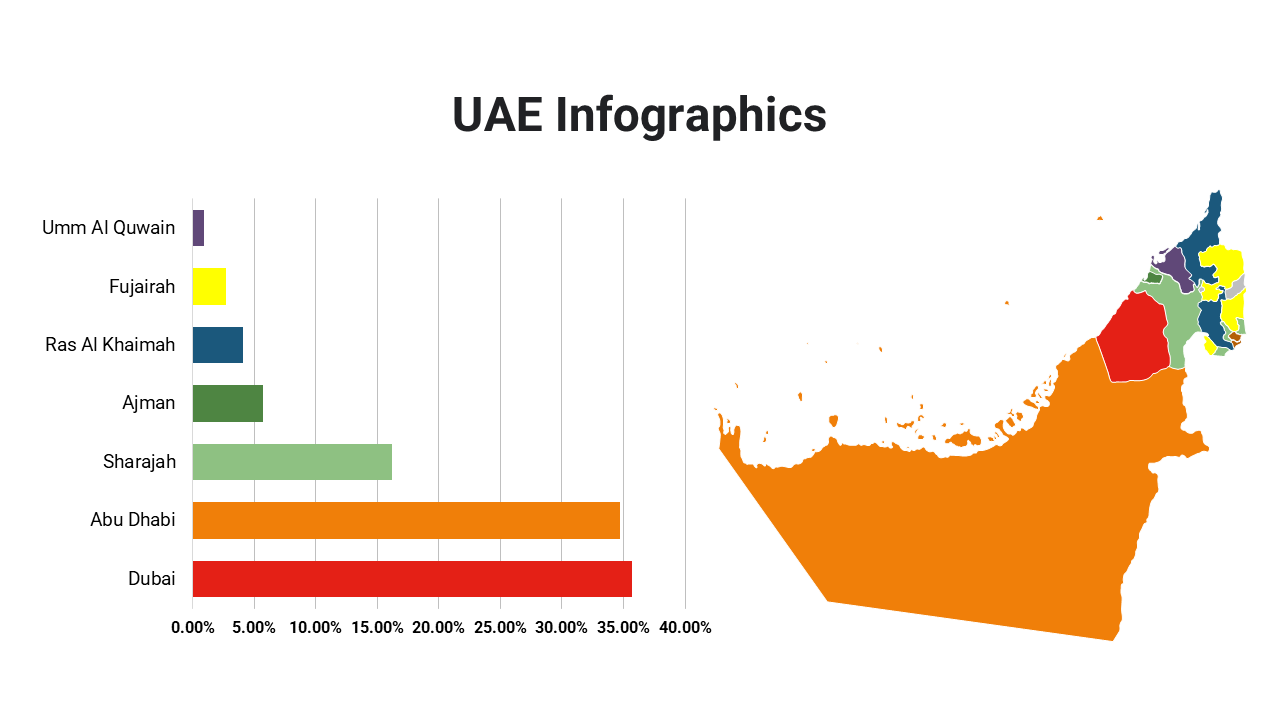 UAE Infographics

Umm Al Quwain
Fujairah
Ras Al Khaimah
Ajman
Sharajah
Abu Dhabi
Dubai

0.00% 5.00% 10.00% 15.00% 20.00% 25.00% 30.00% 35.00% 40.00%