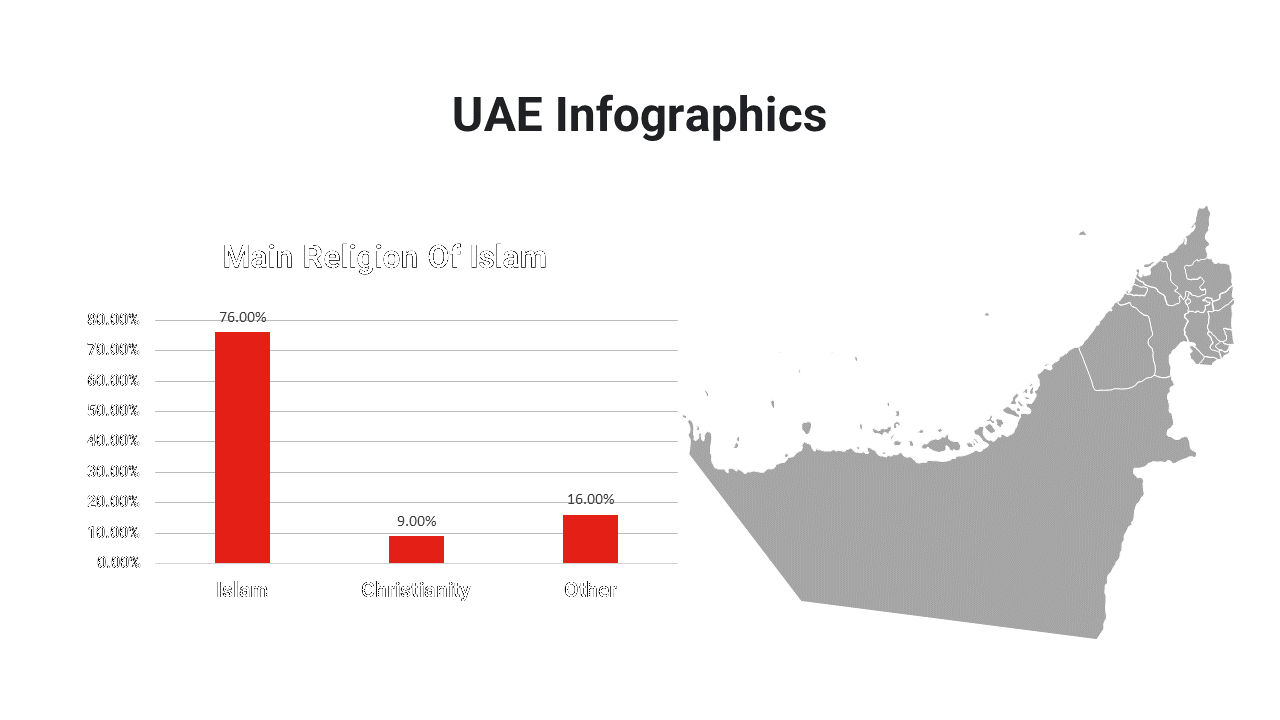 UAE Infographics

Main Religion Of Islam

80.00%
70.00%
60.00%
50.00%
40.00%
30.00%
20.00%
10.00%
0.00%

76.00%
9.00%
16.00%

Islam
Christianity
Other