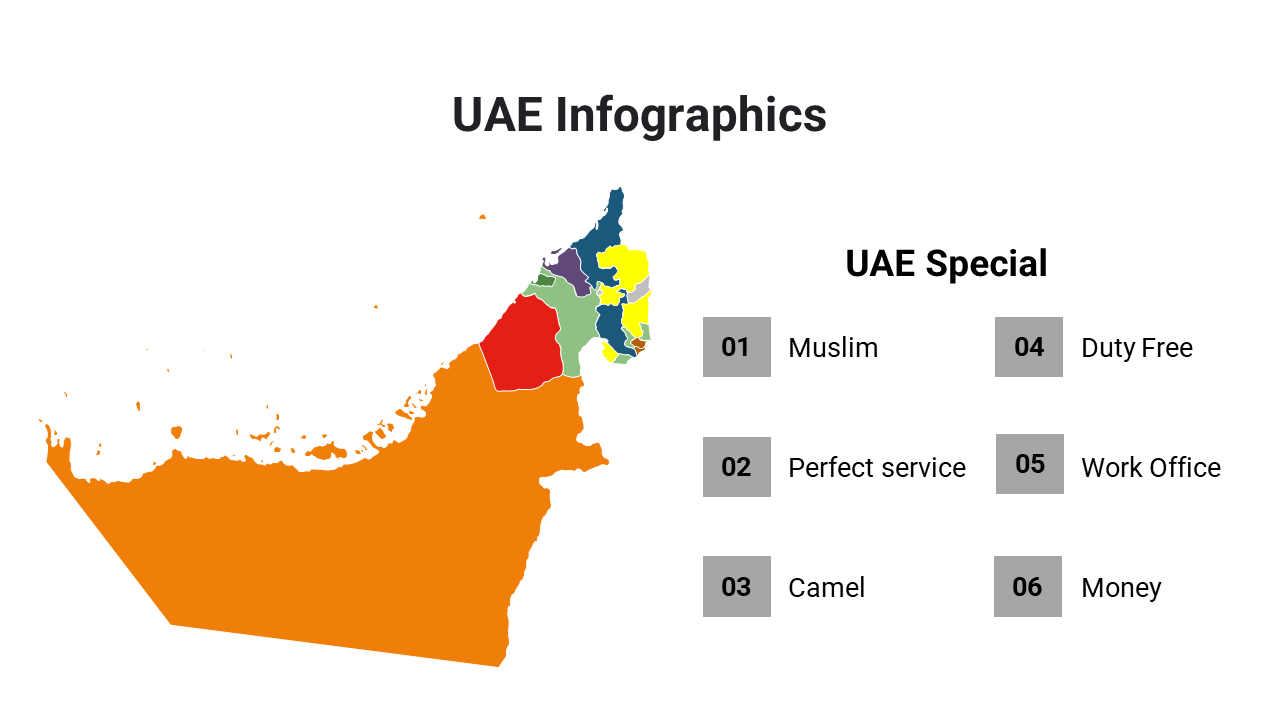 UAE Infographics

UAE Special

01 Muslim

02 Perfect service

03 Camel

04 Duty Free

05 Work Office

06 Money