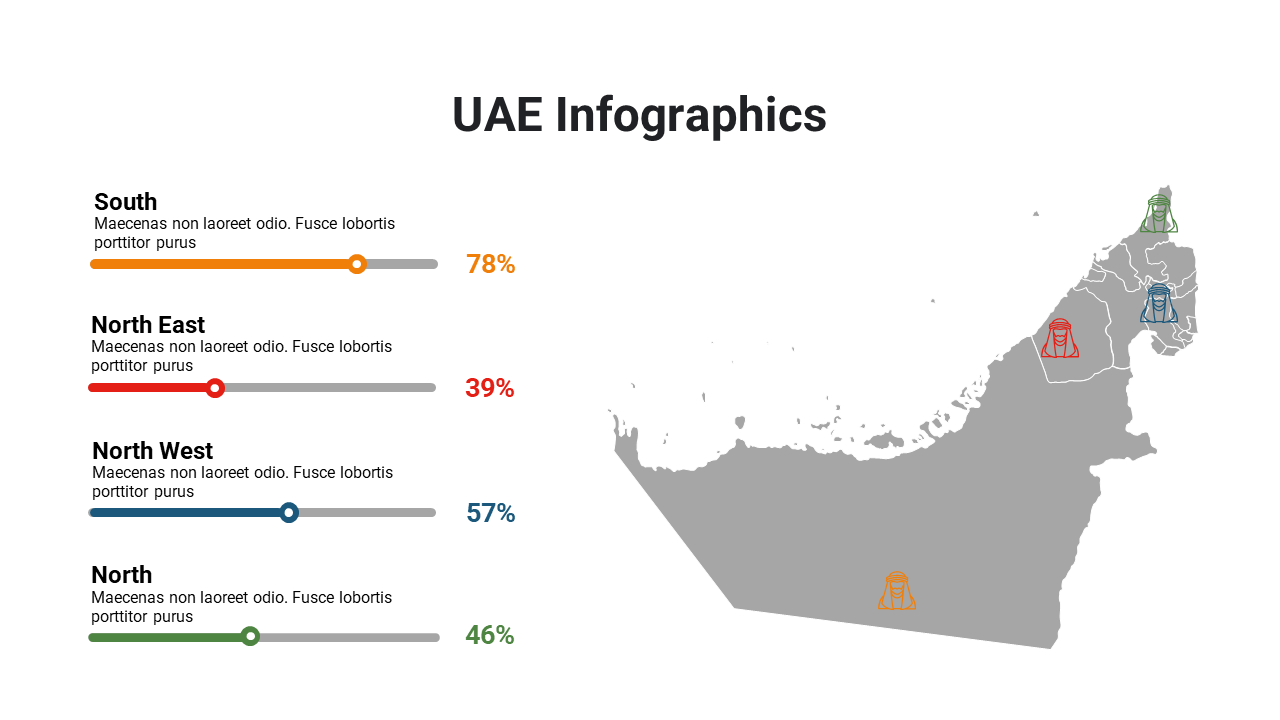 UAE Infographics

South
Maecenas non laoreet odio. Fusce lobortis porttitor purus
78%

North East
Maecenas non laoreet odio. Fusce lobortis porttitor purus
39%

North West
Maecenas non laoreet odio. Fusce lobortis porttitor purus
57%

North
Maecenas non laoreet odio. Fusce lobortis porttitor purus
46%