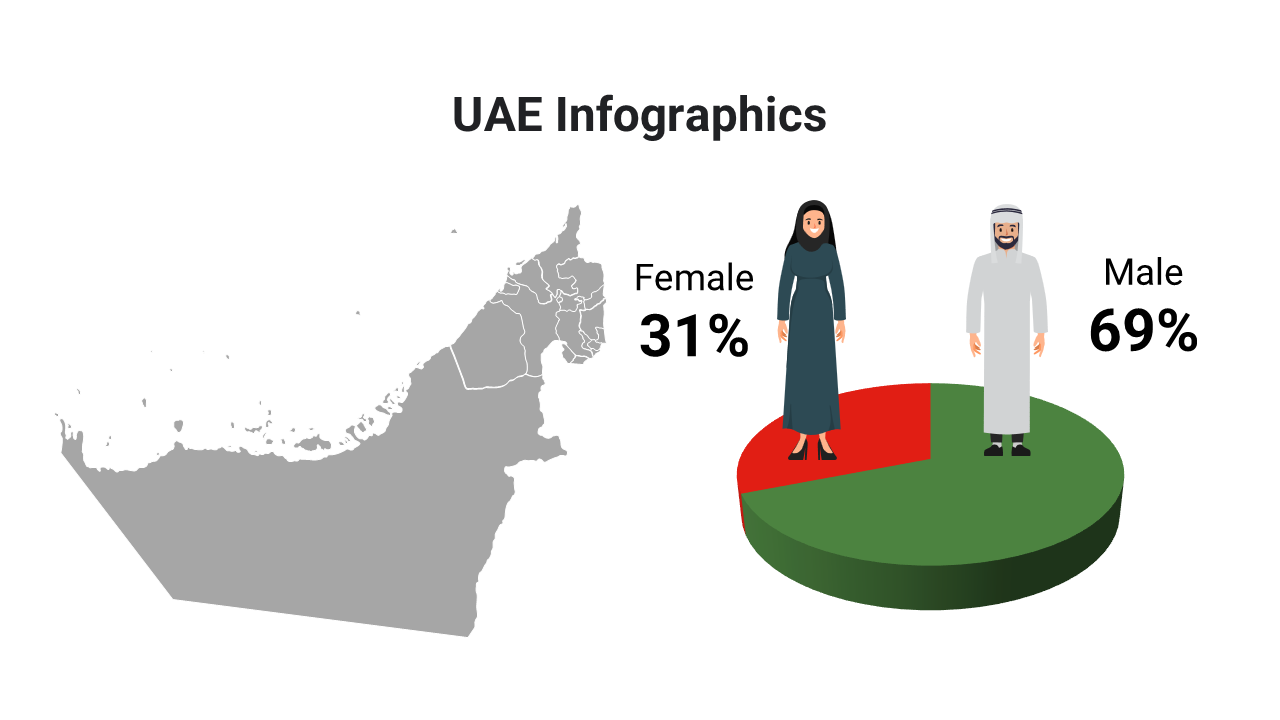 UAE Infographics

Female
31%

Male
69%