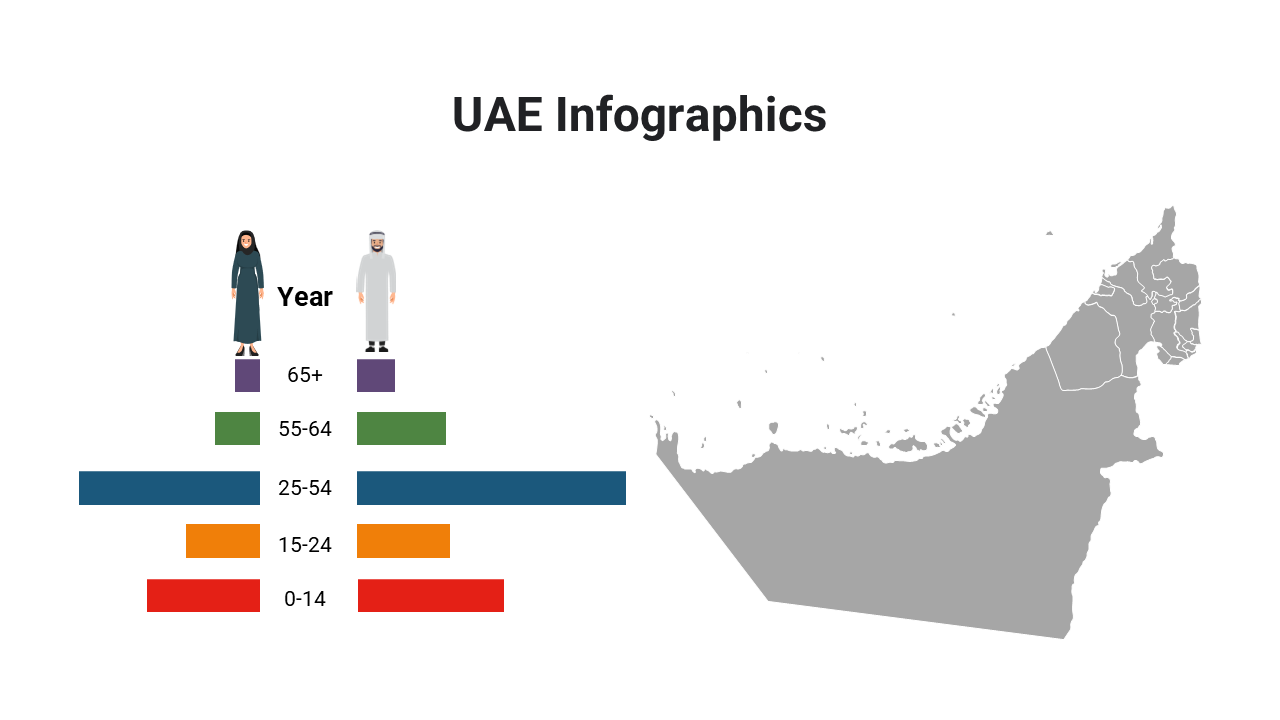 UAE Infographics

Year

65+

55-64

25-54

15-24

0-14