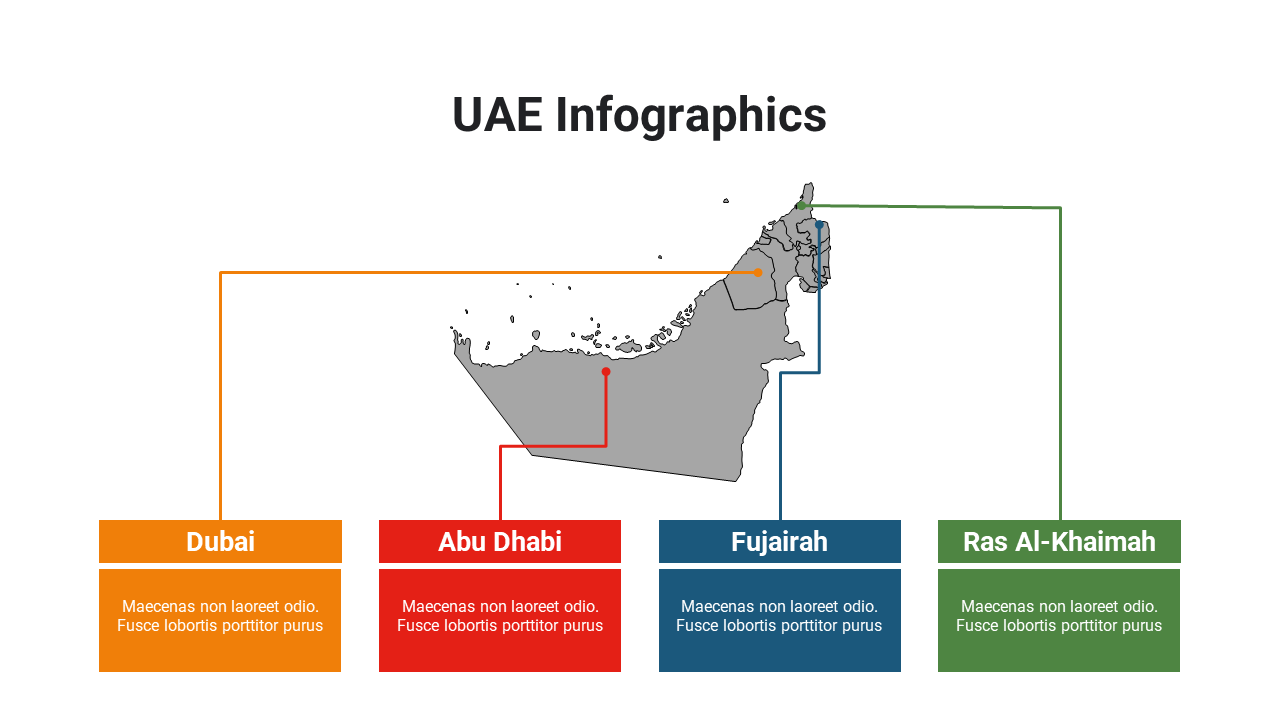 UAE Infographics

Dubai

Maecenas non laoreet odio. Fusce lobortis porttitor purus

Abu Dhabi

Maecenas non laoreet odio. Fusce lobortis porttitor purus

Fujairah

Maecenas non laoreet odio. Fusce lobortis porttitor purus

Ras Al-Khaimah

Maecenas non laoreet odio. Fusce lobortis porttitor purus