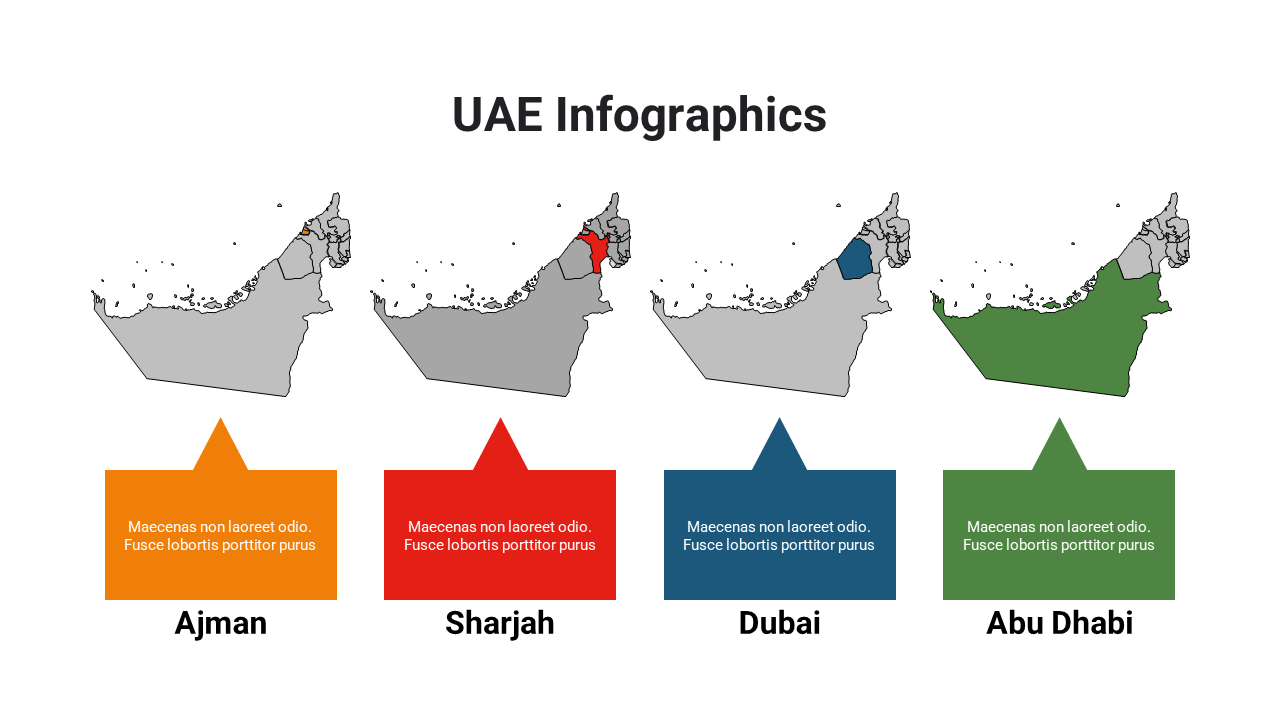 UAE Infographics

Maecenas non laoreet odio. Fusce lobortis porttitor purus

Ajman

Maecenas non laoreet odio. Fusce lobortis porttitor purus

Sharjah

Maecenas non laoreet odio. Fusce lobortis porttitor purus

Dubai

Maecenas non laoreet odio. Fusce lobortis porttitor purus

Abu Dhabi