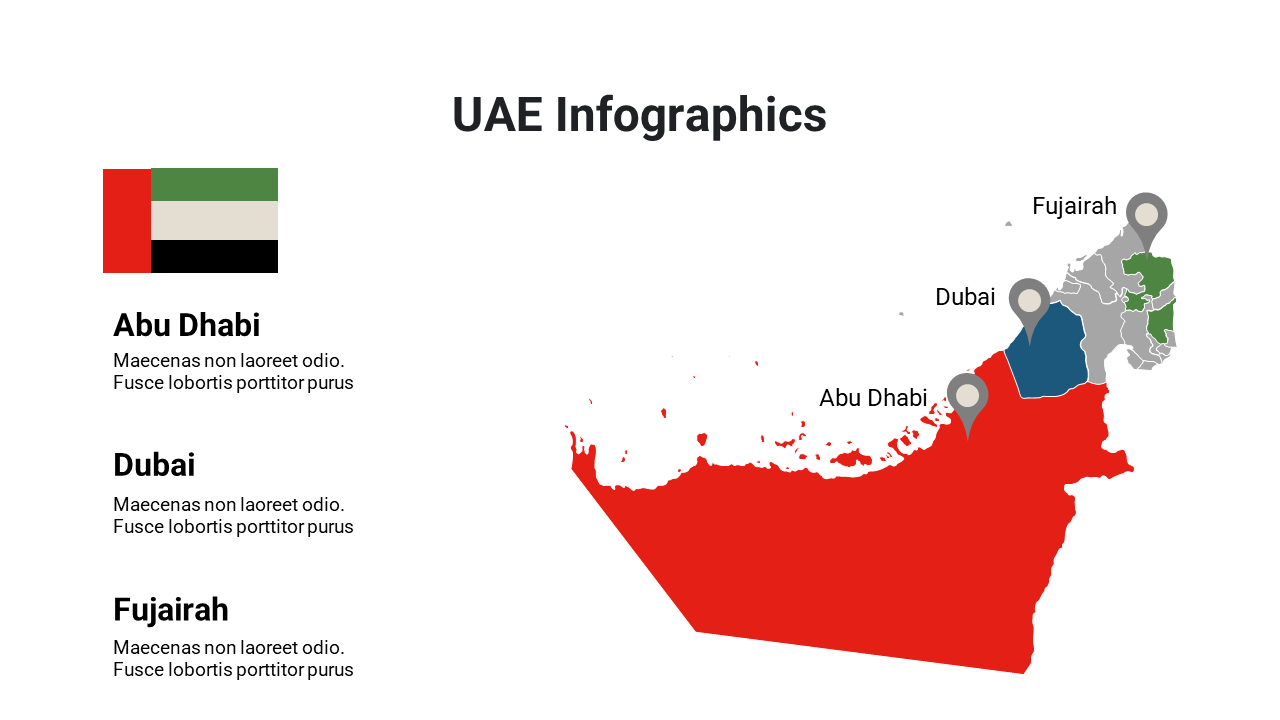 UAE Infographics

Abu Dhabi
Maecenas non laoreet odio. Fusce lobortis porttitor purus

Dubai
Maecenas non laoreet odio. Fusce lobortis porttitor purus

Fujairah
Maecenas non laoreet odio. Fusce lobortis porttitor purus

Fujairah

Dubai

Abu Dhabi