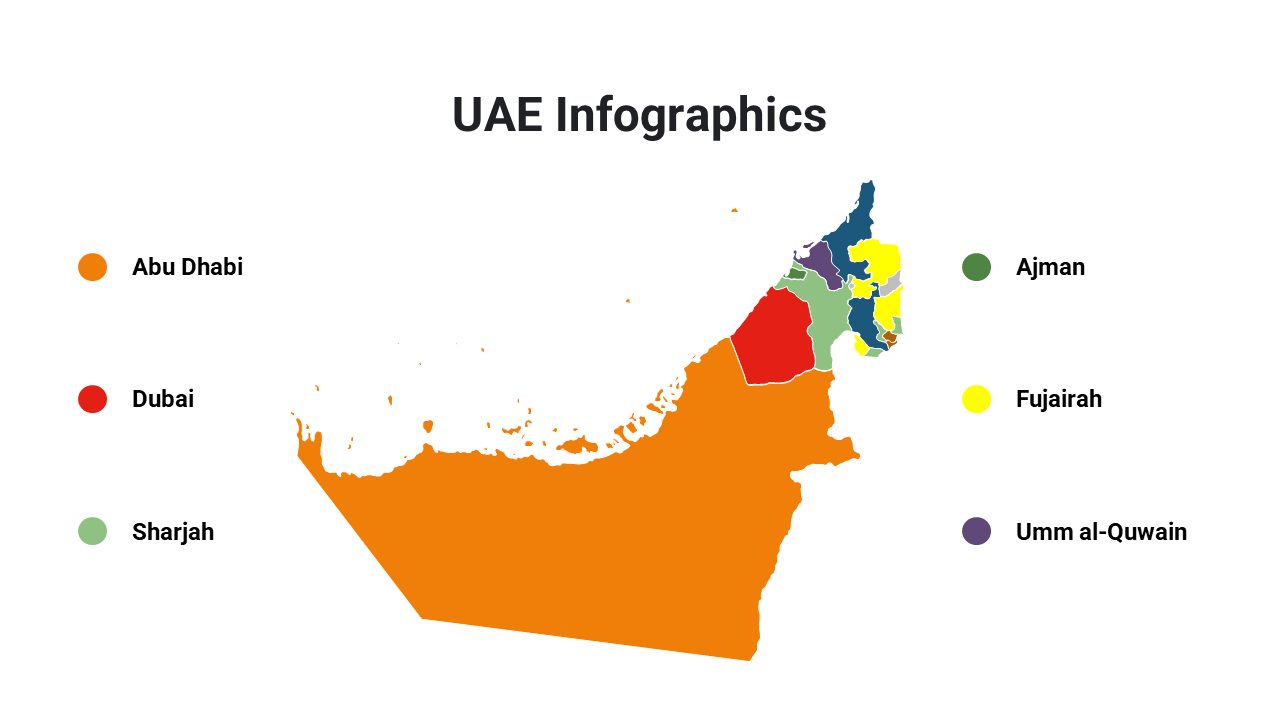 UAE Infographics

Abu Dhabi

Dubai

Sharjah

Ajman

Fujairah

Umm al-Quwain