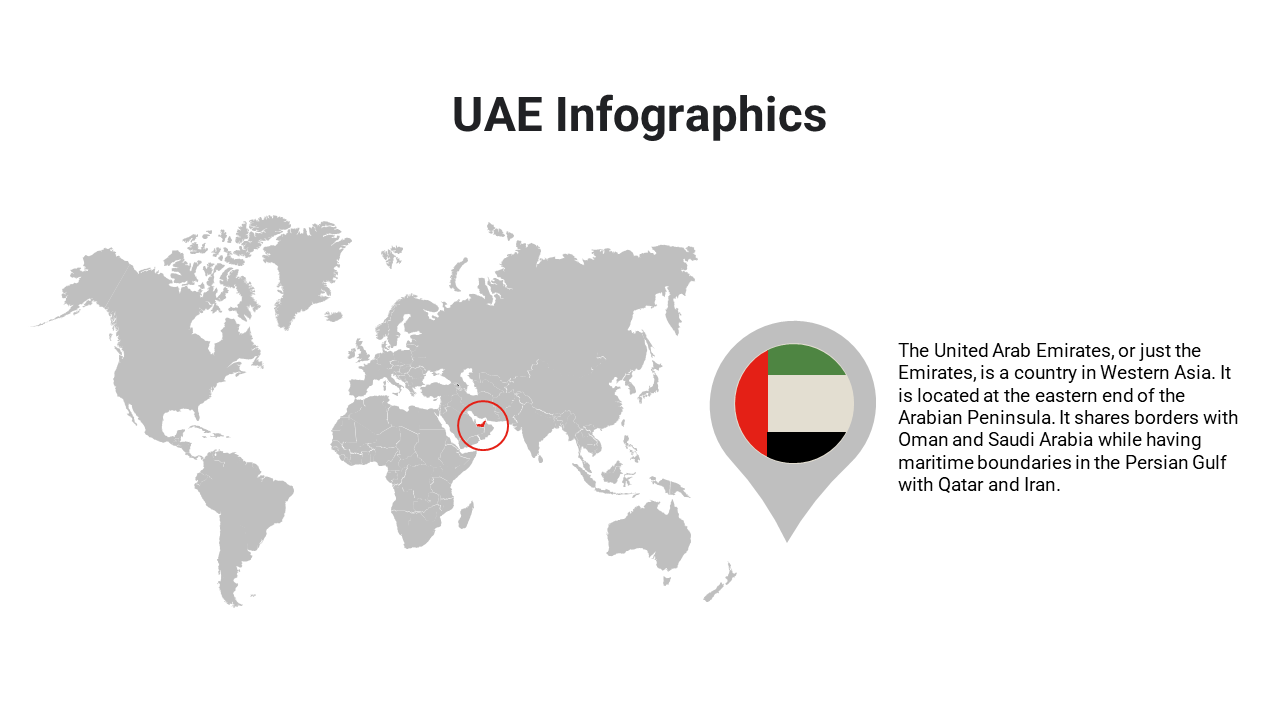 UAE Infographics

The United Arab Emirates, or just the Emirates, is a country in Western Asia. It is located at the eastern end of the Arabian Peninsula. It shares borders with Oman and Saudi Arabia while having maritime boundaries in the Persian Gulf with Qatar and Iran.