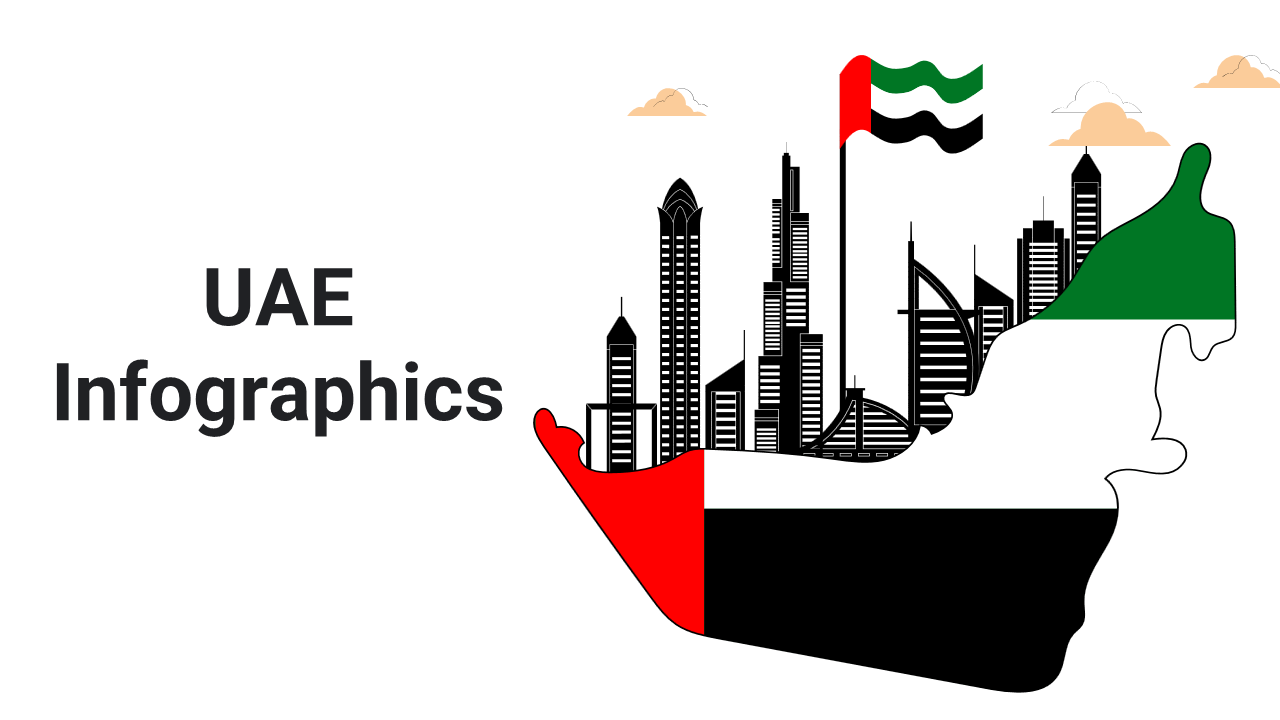 UAE
Infographics