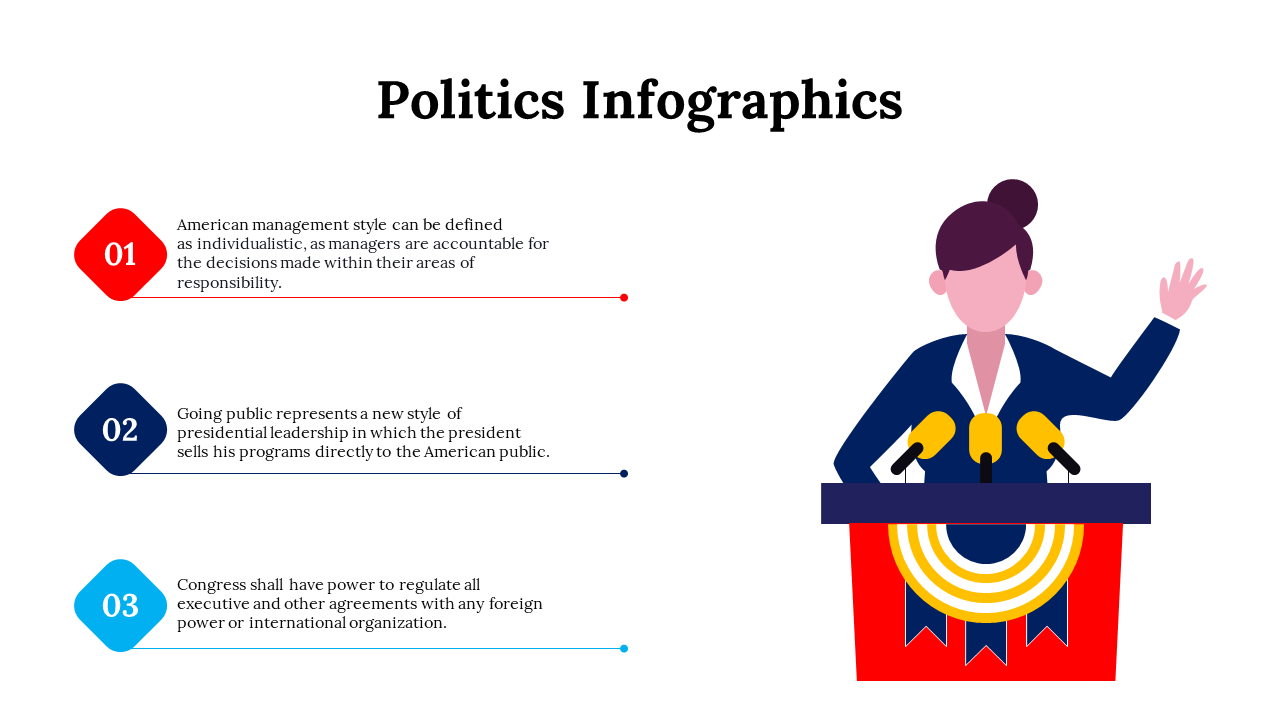 Politics Infographics

01

American management style can be defined as individualistic, as managers are accountable for the decisions made within their areas of responsibility.

02

Going public represents a new style of presidential leadership in which the president sells his programs directly to the American public.

03

Congress shall have power to regulate all executive and other agreements with any foreign power or international organization.