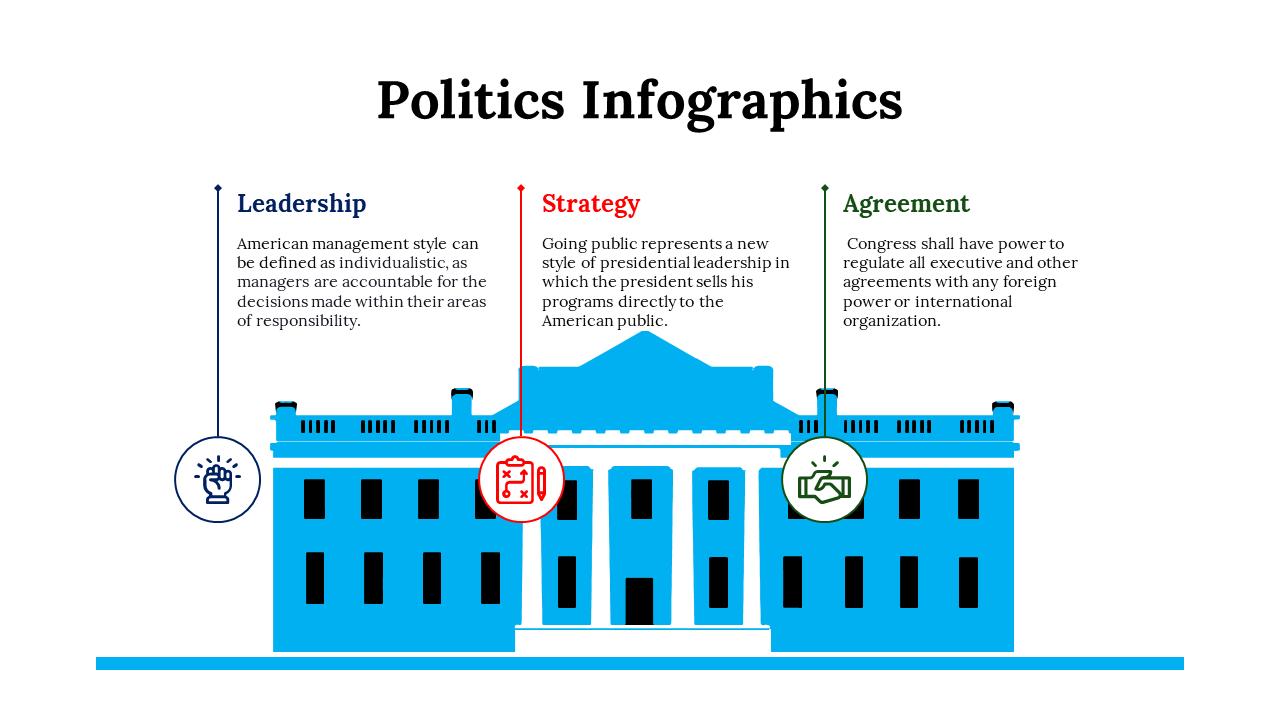 Politics Infographics

Leadership

American management style can be defined as individualistic, as managers are accountable for the decisions made within their areas of responsibility.

Strategy

Going public represents a new style of presidential leadership in which the president sells his programs directly to the American public.

Agreement

Congress shall have power to regulate all executive and other agreements with any foreign power or international organization.