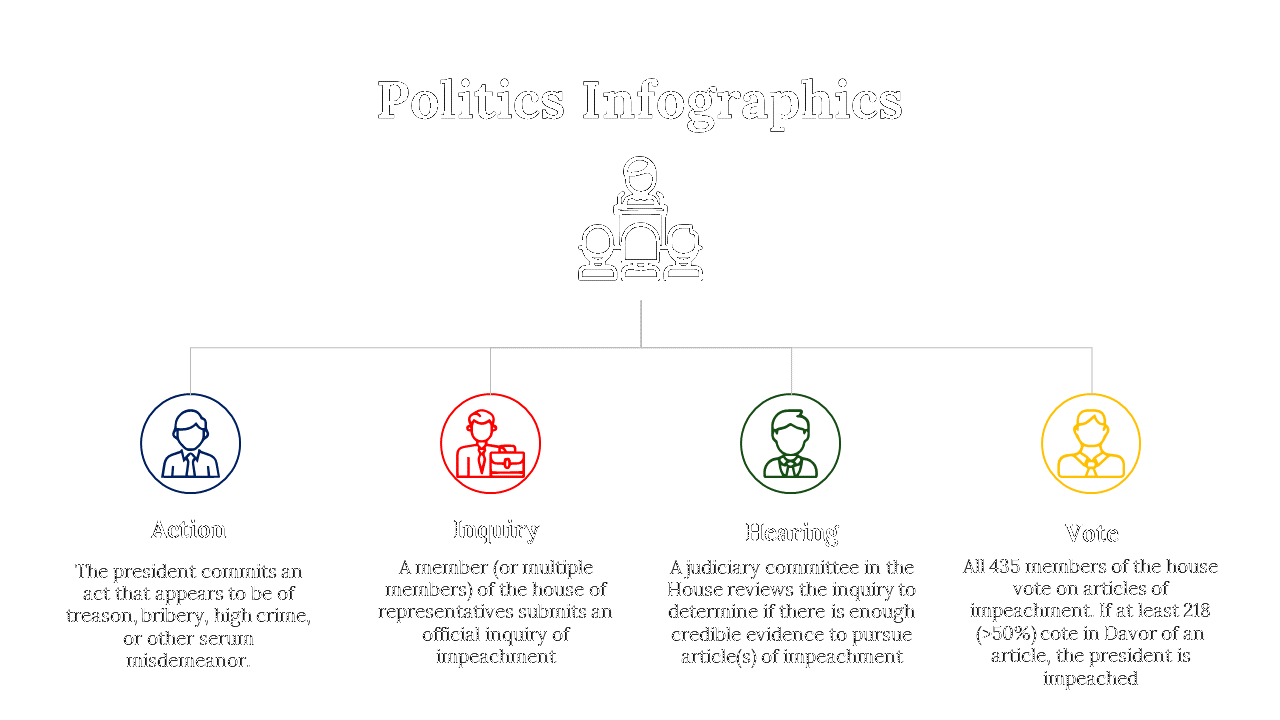 Politics Infographics

Action

The president commits an act that appears to be of treason, bribery, high crime, or other serum misdemeanor.

Inquiry

A member (or multiple members) of the house of representatives submits an official inquiry of impeachment

Hearing

A judiciary committee in the House reviews the inquiry to determine if there is enough credible evidence to pursue article(s) of impeachment

Vote

All 435 members of the house vote on articles of impeachment. If at least 218 (>50%) cote in Davor of an article, the president is impeached