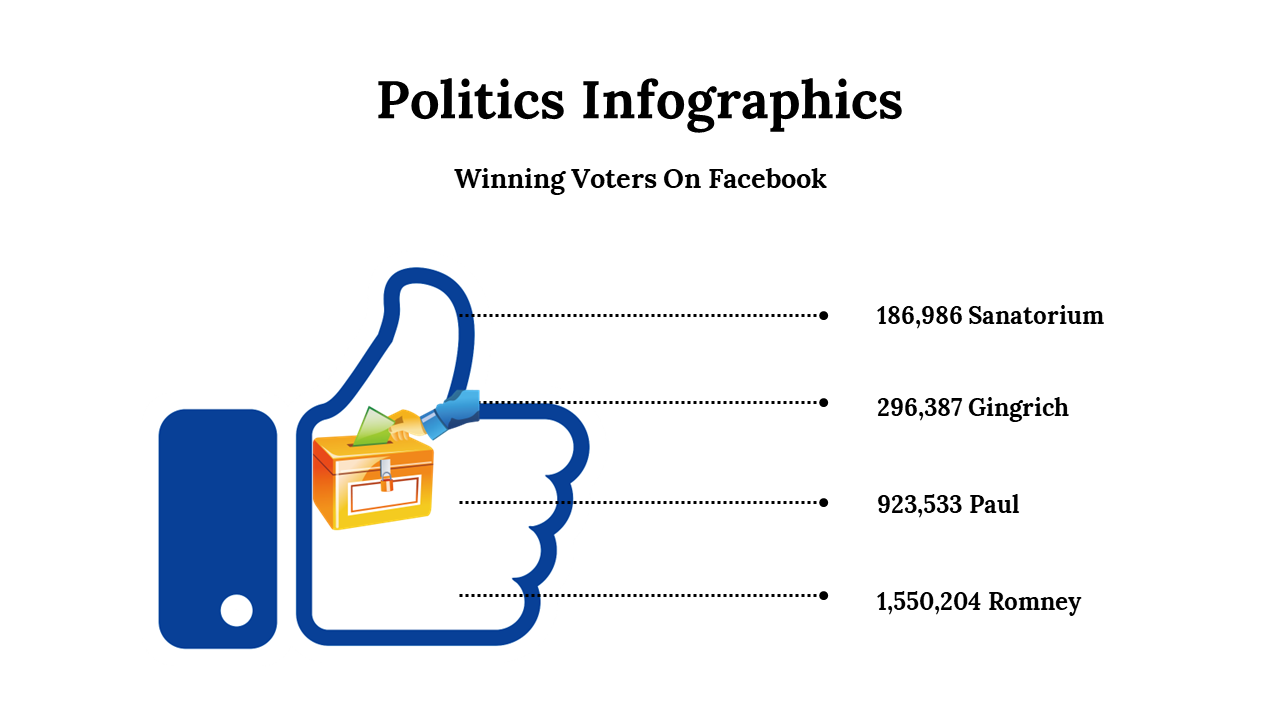 Politics Infographics

Winning Voters On Facebook

186,986 Sanatorium

296,387 Gingrich

923,533 Paul

1,550,204 Romney