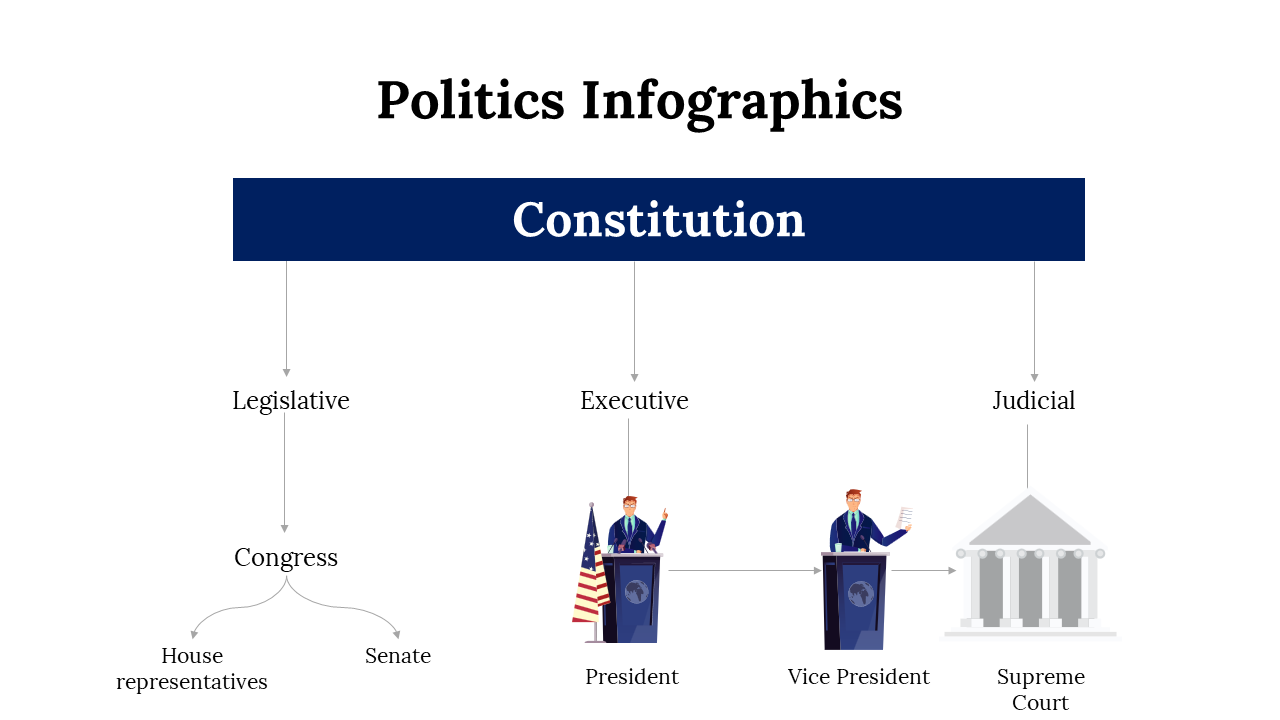 Politics Infographics

Constitution

Legislative

Executive

Judicial

Congress

House representatives

Senate

President

Vice President

Supreme Court