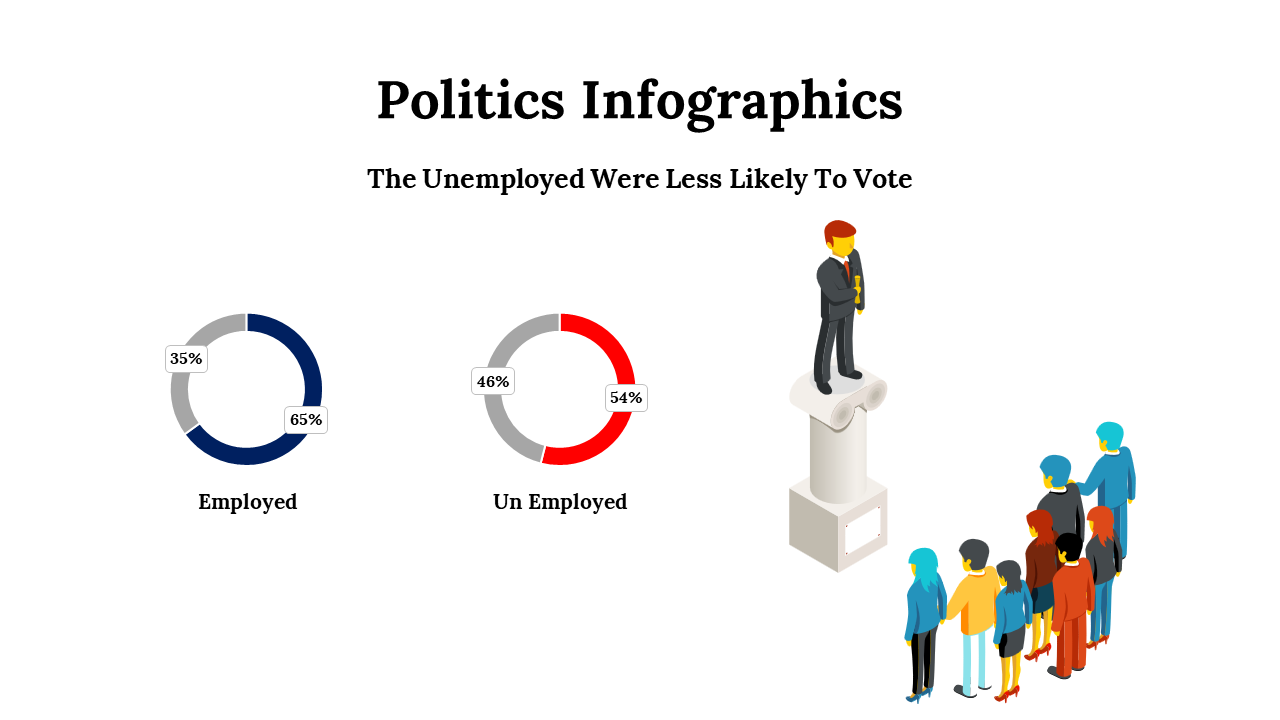 Politics Infographics

The Unemployed Were Less Likely To Vote

35%

65%

Employed

46%

54%

Un Employed