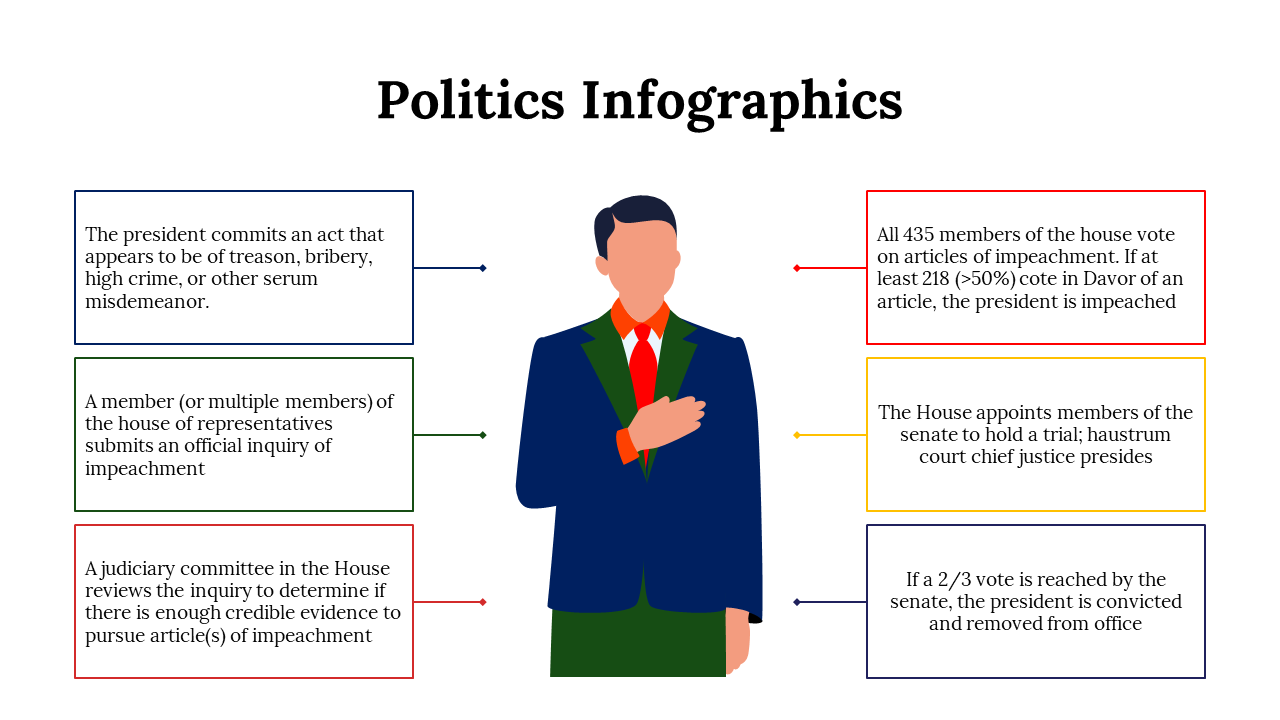 Politics Infographics

The president commits an act that appears to be of treason, bribery, high crime, or other serum misdemeanor.

A member (or multiple members) of the house of representatives submits an official inquiry of impeachment

A judiciary committee in the House reviews the inquiry to determine if there is enough credible evidence to pursue article(s) of impeachment

All 435 members of the house vote on articles of impeachment. If at least 218 (>50%) cote in Davor of an article, the president is impeached

The House appoints members of the senate to hold a trial; haustrum court chief justice presides

If a 2/3 vote is reached by the senate, the president is convicted and removed from office