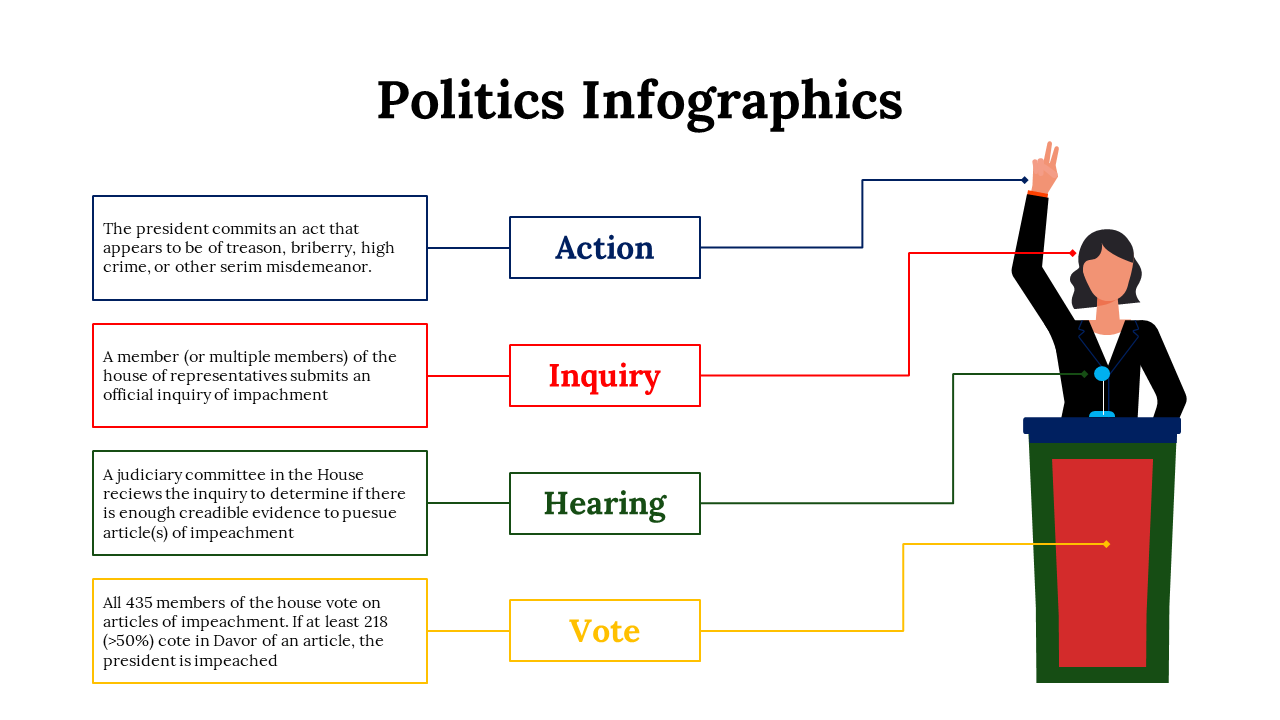 Politics Infographics

The president commits an act that appears to be of treason, briberry, high crime, or other serim misdemeanor.

Action

A member (or multiple members) of the house of representatives submits an official inquiry of impachment

Inquiry

A judiciary committee in the House reciews the inquiry to determine if there is enough creadible evidence to puesue article(s) of impeachment

Hearing

All 435 members of the house vote on articles of impeachment. If at least 218 (>50%) cote in Davor of an article, the president is impeached

Vote