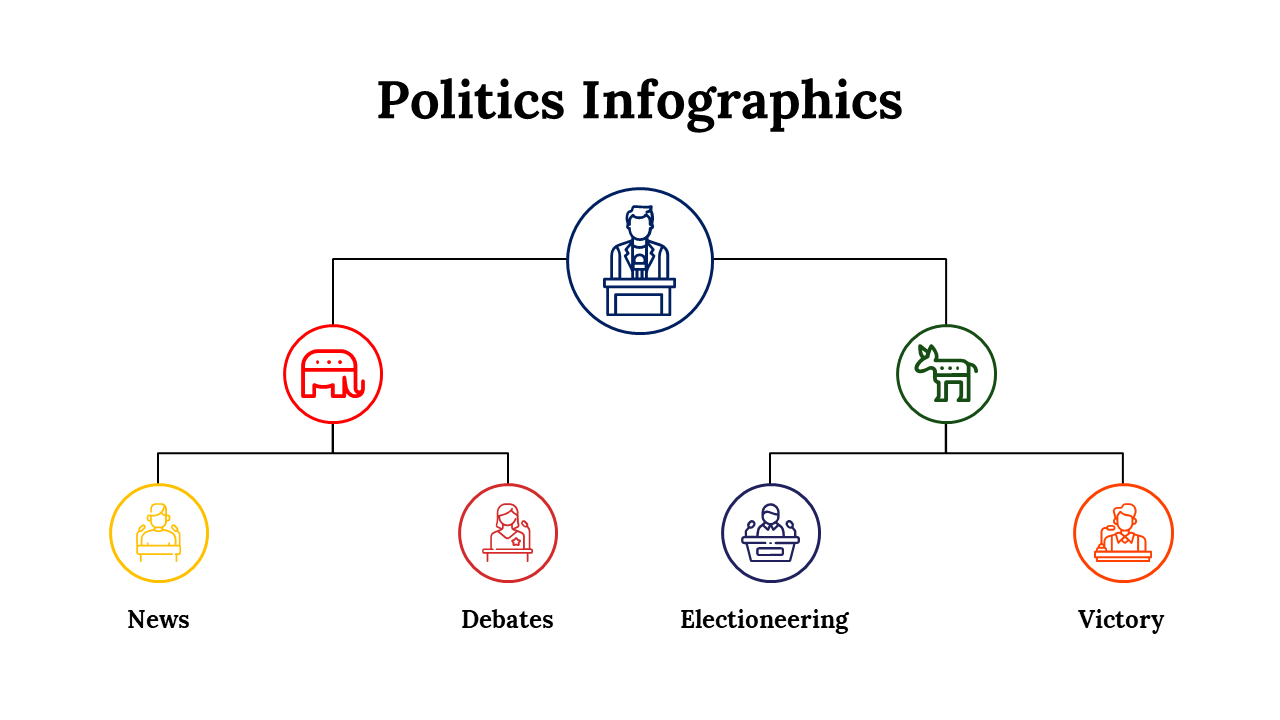 Politics Infographics

News

Debates

Electioneering

Victory