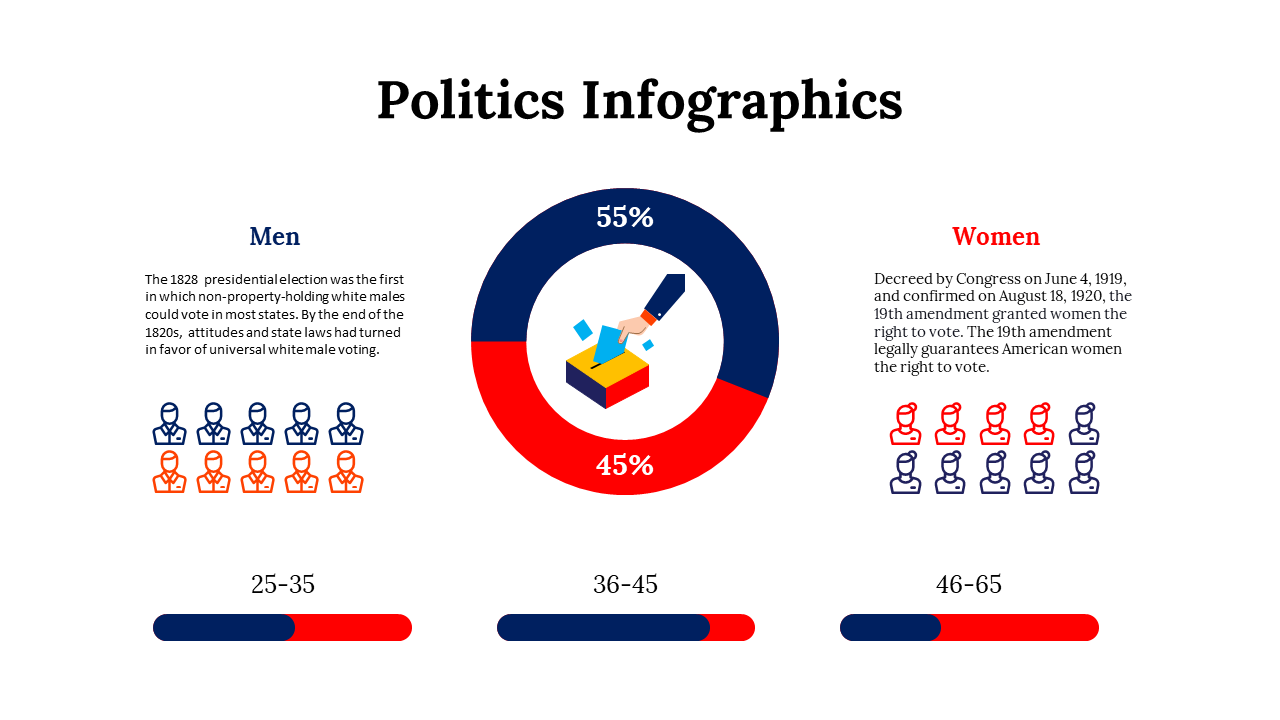 Politics Infographics

Men

The 1828 presidential election was the first in which non-property-holding white males could vote in most states. By the end of the 1820s, attitudes and state laws had turned in favor of universal white male voting.

55%

45%

Women

Decreed by Congress on June 4, 1919, and confirmed on August 18, 1920, the 19th amendment granted women the right to vote. The 19th amendment legally guarantees American women the right to vote.

25-35

36-45

46-65