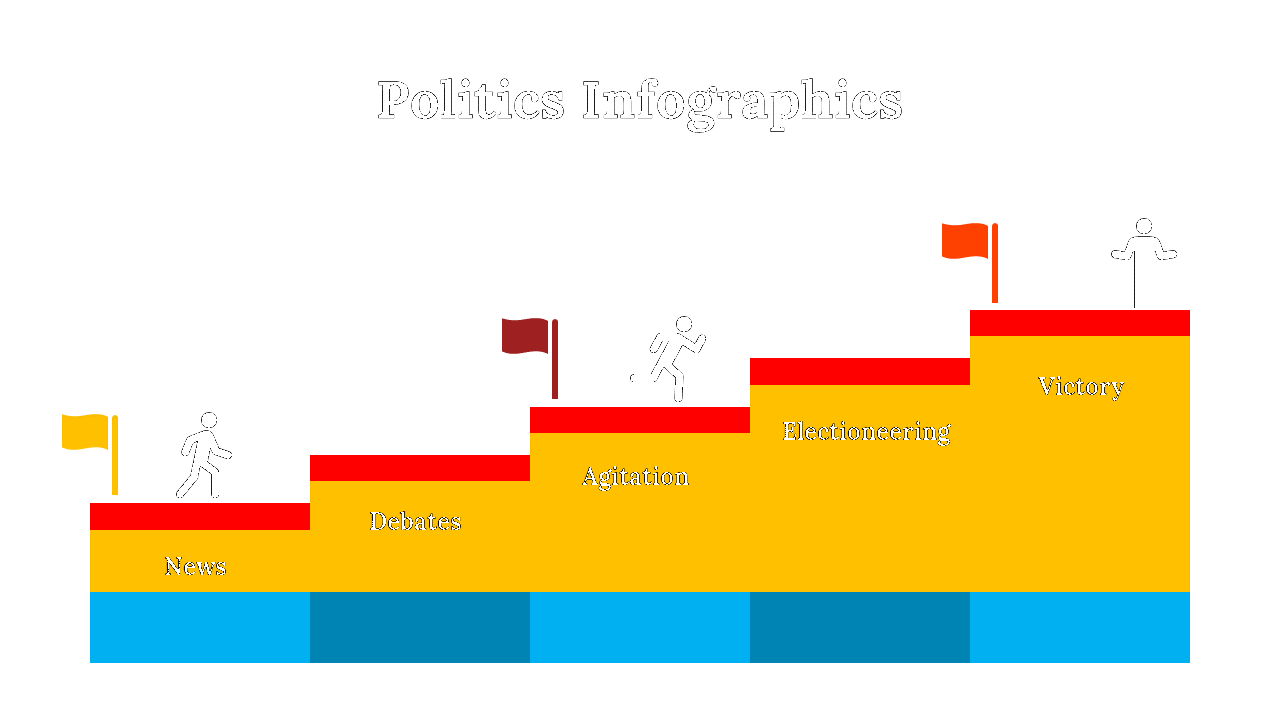 Politics Infographics

News

Debates

Agitation

Electioneering

Victory