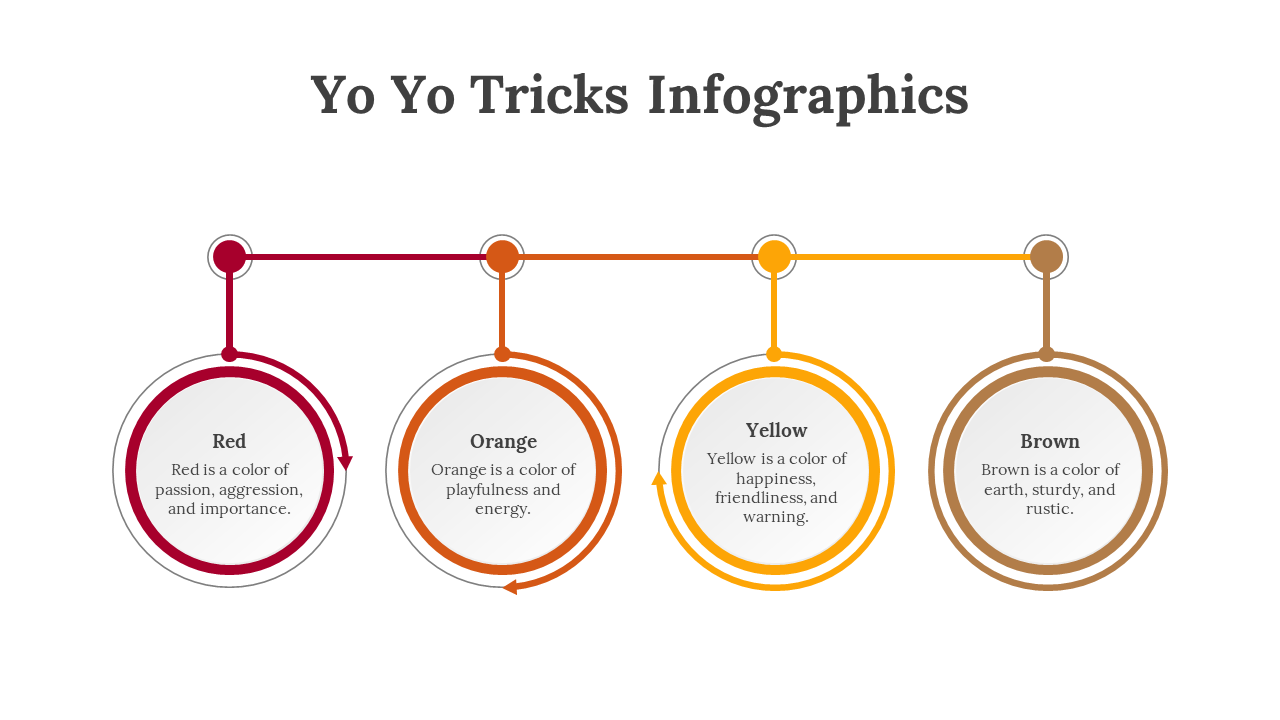 Yo Yo Tricks Infographics

Red
Red is a color of passion, aggression, and importance.

Orange
Orange is a color of playfulness and energy.

Yellow
Yellow is a color of happiness, friendliness, and warning.

Brown
Brown is a color of earth, sturdy, and rustic.