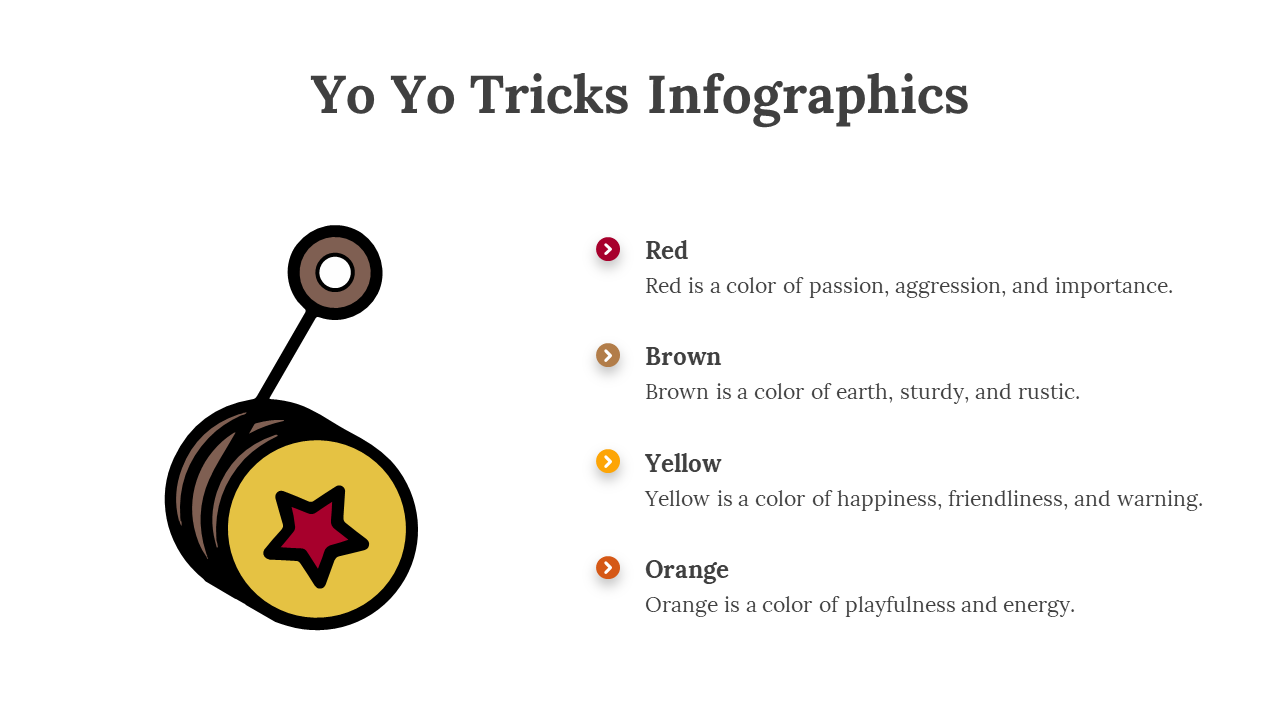 Yo Yo Tricks Infographics

Red
Red is a color of passion, aggression, and importance.

Brown
Brown is a color of earth, sturdy, and rustic.

Yellow
Yellow is a color of happiness, friendliness, and warning.

Orange
Orange is a color of playfulness and energy.