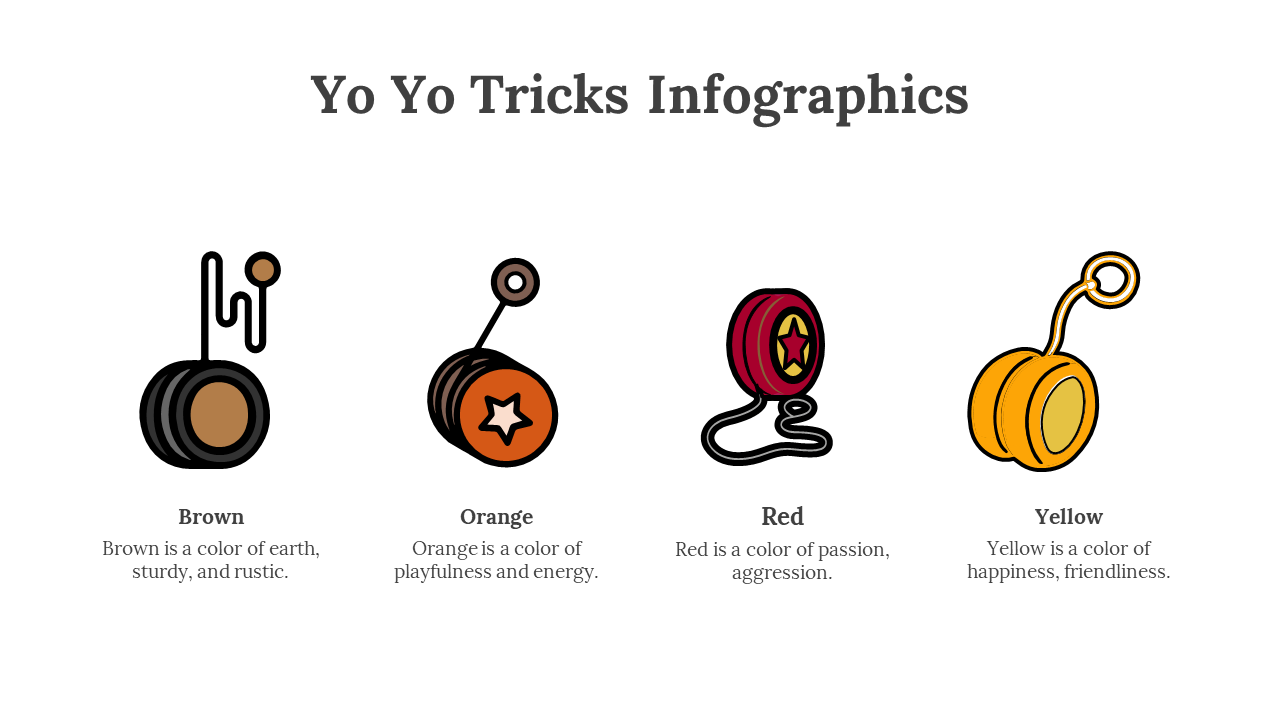 Yo Yo Tricks Infographics

Brown
Brown is a color of earth, sturdy, and rustic.

Orange
Orange is a color of playfulness and energy.

Red
Red is a color of passion, aggression.

Yellow
Yellow is a color of happiness, friendliness.