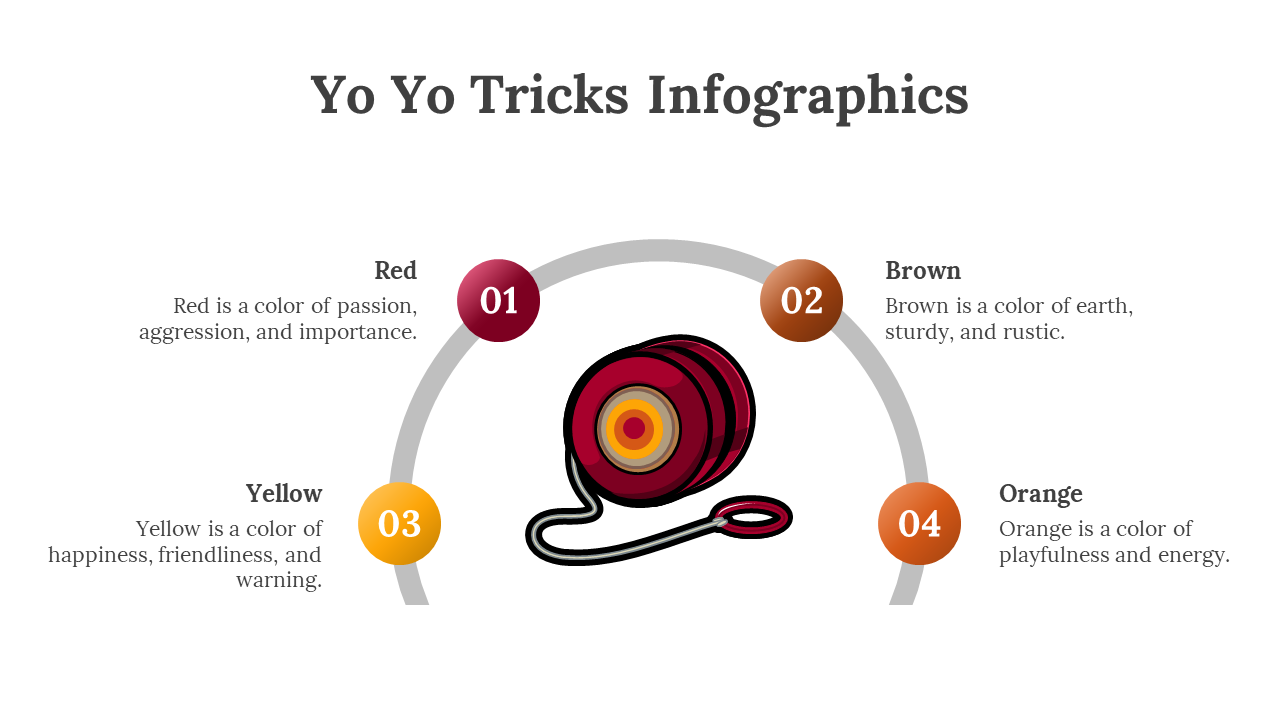 Yo Yo Tricks Infographics

Red
Red is a color of passion, aggression, and importance.

01

02

Brown
Brown is a color of earth, sturdy, and rustic.

Yellow
Yellow is a color of happiness, friendliness, and warning.

03

04

Orange
Orange is a color of playfulness and energy.