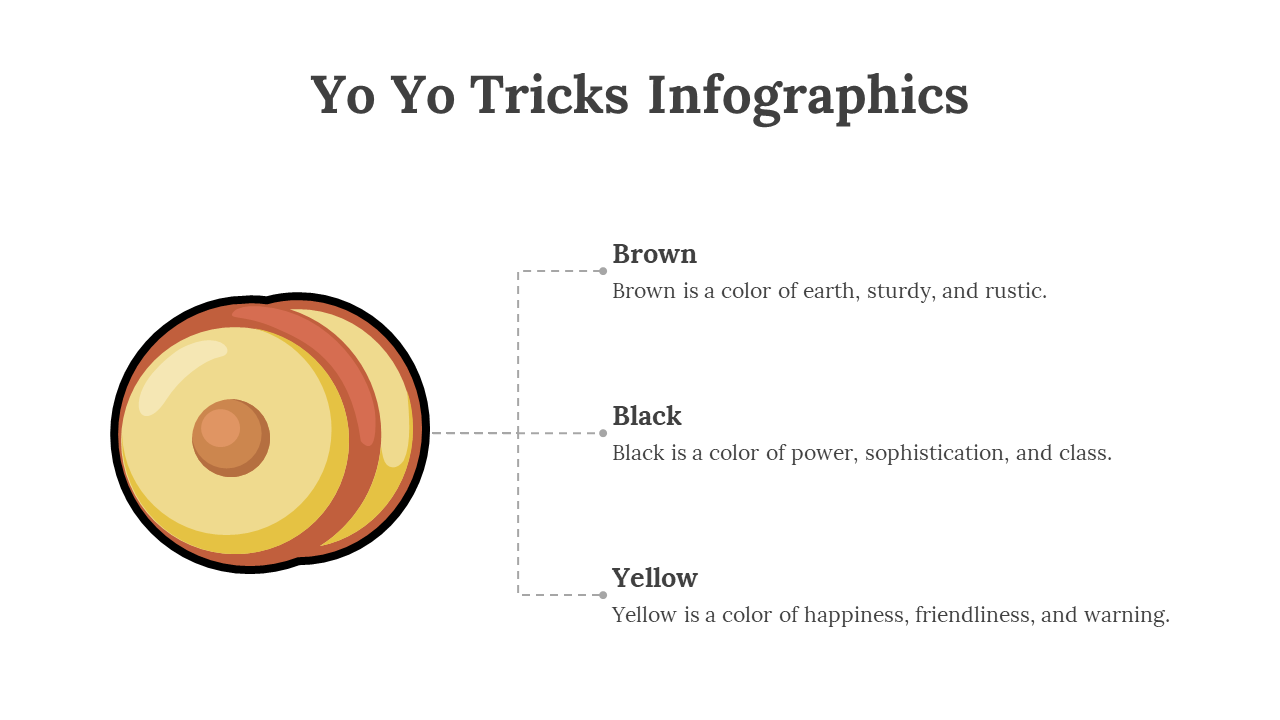 Yo Yo Tricks Infographics

Brown
Brown is a color of earth, sturdy, and rustic.

Black
Black is a color of power, sophistication, and class.

Yellow
Yellow is a color of happiness, friendliness, and warning.