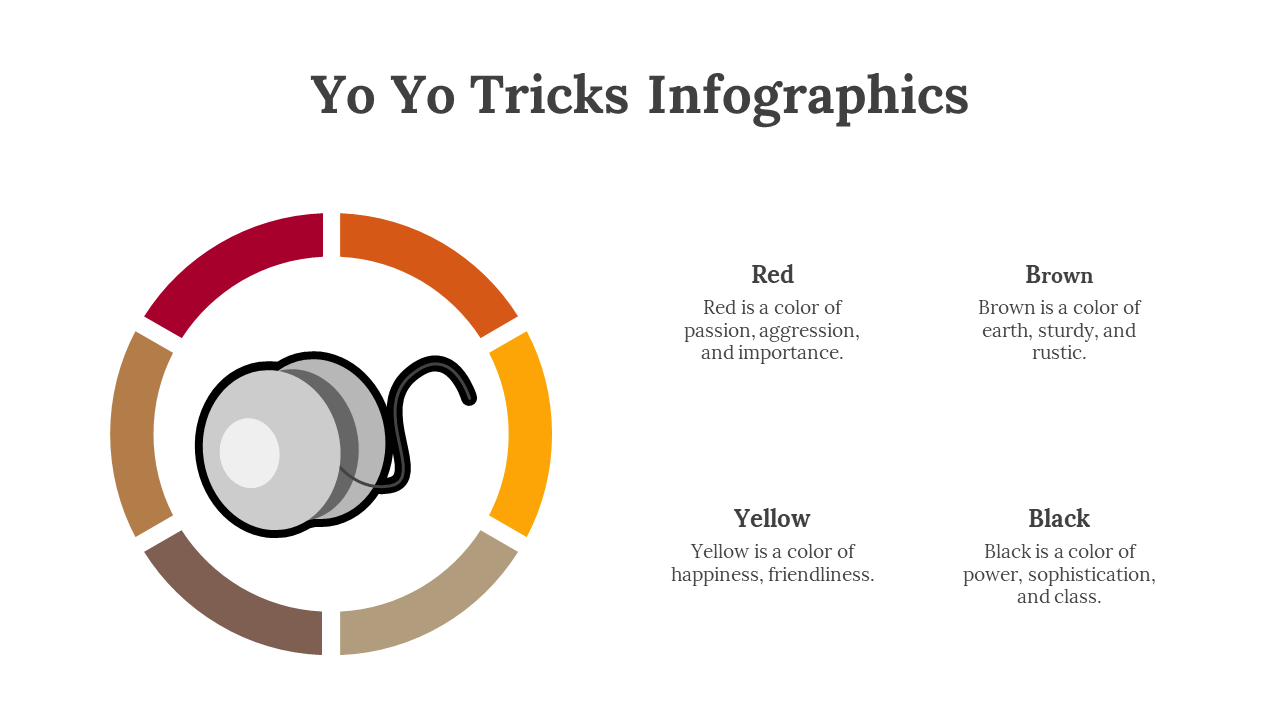 Yo Yo Tricks Infographics

Red
Red is a color of passion, aggression, and importance.

Brown
Brown is a color of earth, sturdy, and rustic.

Yellow
Yellow is a color of happiness, friendliness.

Black
Black is a color of power, sophistication, and class.