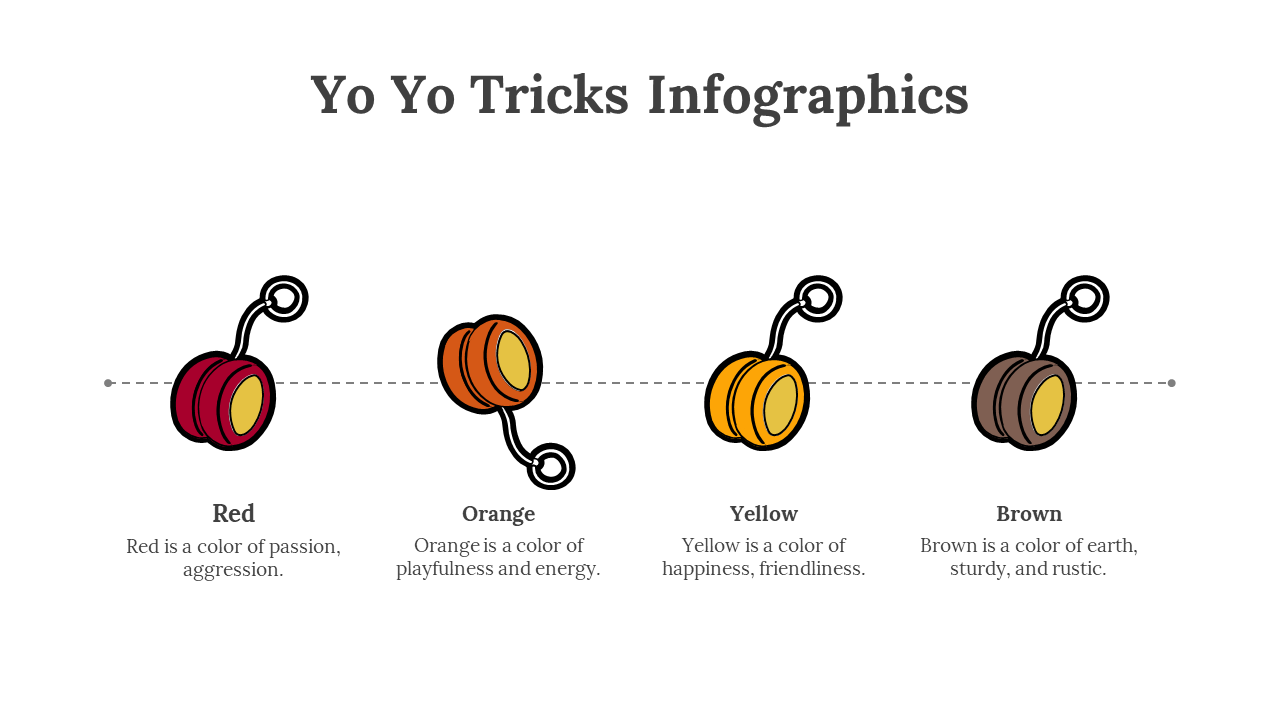 Yo Yo Tricks Infographics

Red
Red is a color of passion, aggression.

Orange
Orange is a color of playfulness and energy.

Yellow
Yellow is a color of happiness, friendliness.

Brown
Brown is a color of earth, sturdy, and rustic.