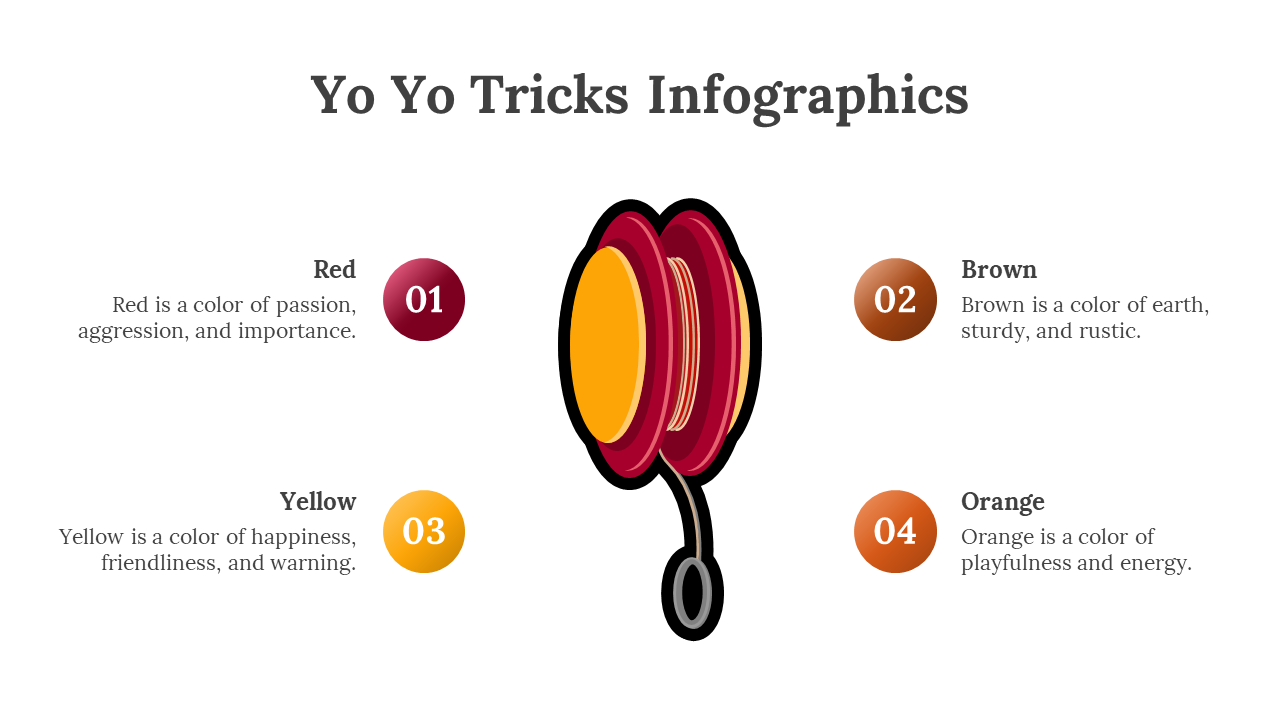 Yo Yo Tricks Infographics

Red
Red is a color of passion, aggression, and importance.

01

02

Brown
Brown is a color of earth, sturdy, and rustic.

Yellow
Yellow is a color of happiness, friendliness, and warning.

03

04

Orange
Orange is a color of playfulness and energy.