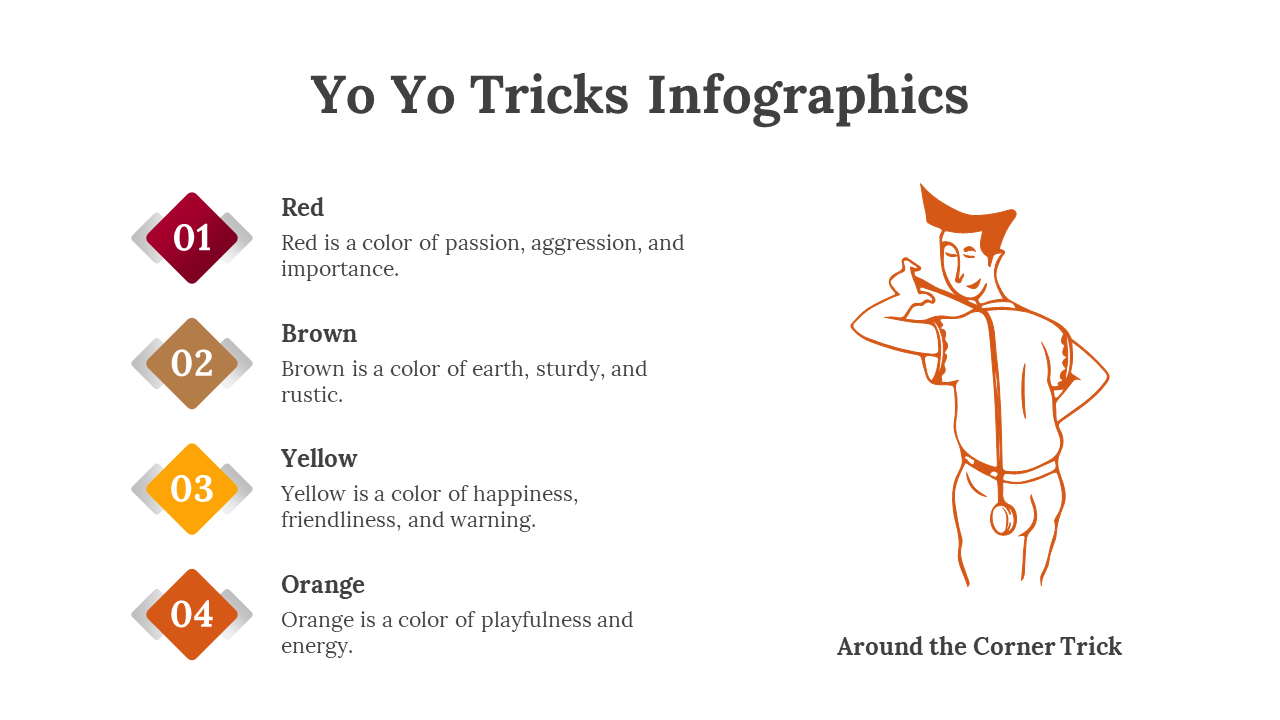 Yo Yo Tricks Infographics

01

Red

Red is a color of passion, aggression, and importance.

02

Brown

Brown is a color of earth, sturdy, and rustic.

03

Yellow

Yellow is a color of happiness, friendliness, and warning.

04

Orange

Orange is a color of playfulness and energy.

Around the Corner Trick