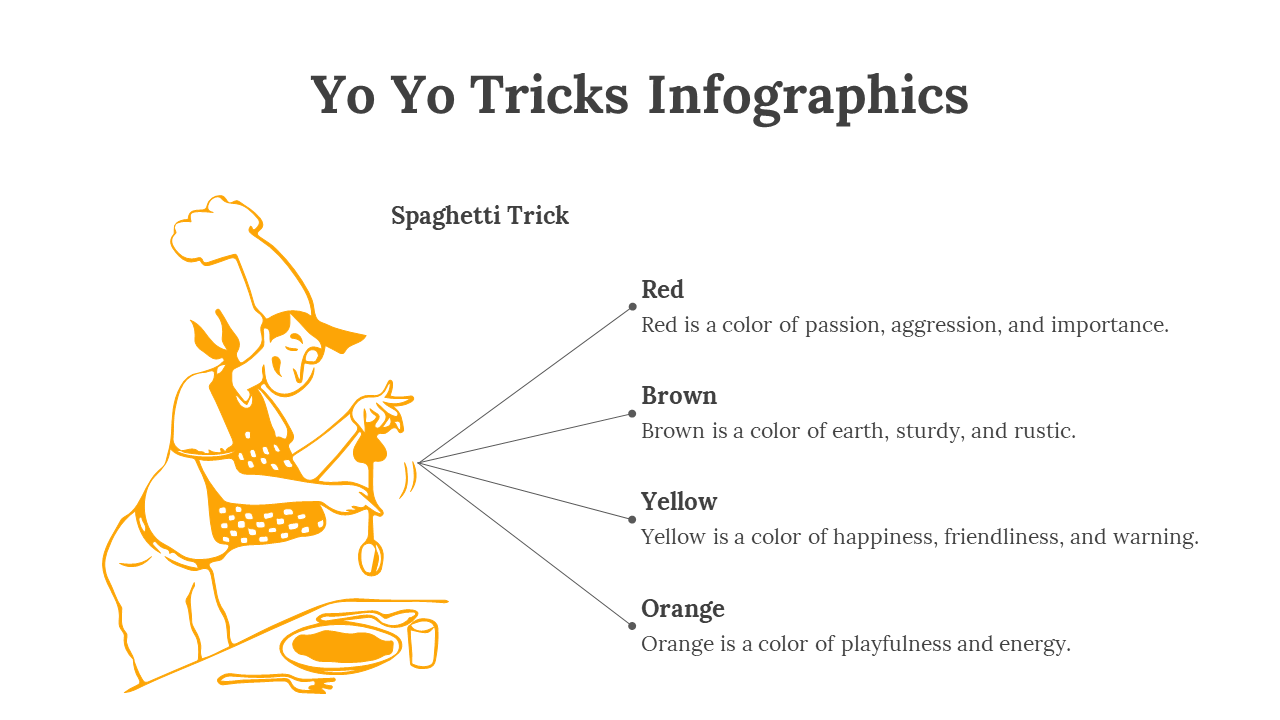 Yo Yo Tricks Infographics

Spaghetti Trick

Red
Red is a color of passion, aggression, and importance.

Brown
Brown is a color of earth, sturdy, and rustic.

Yellow
Yellow is a color of happiness, friendliness, and warning.

Orange
Orange is a color of playfulness and energy.