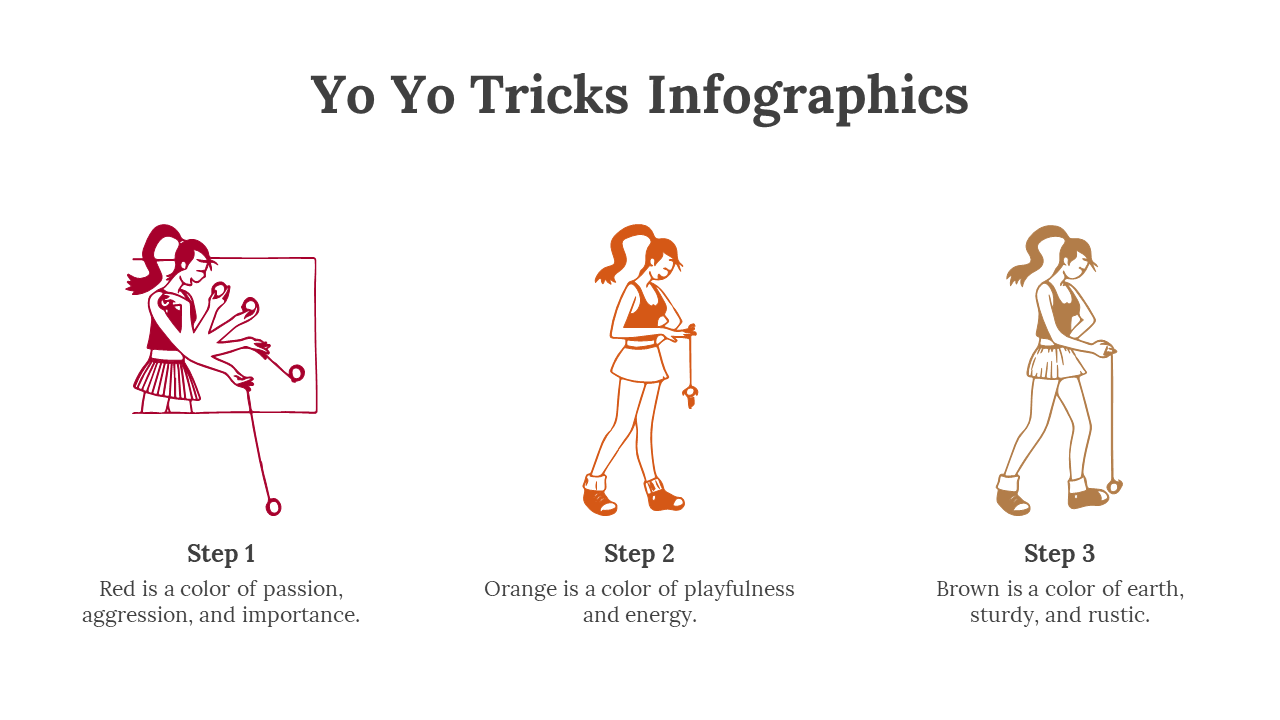 Yo Yo Tricks Infographics

Step 1
Red is a color of passion, aggression, and importance.

Step 2
Orange is a color of playfulness and energy.

Step 3
Brown is a color of earth, sturdy, and rustic.