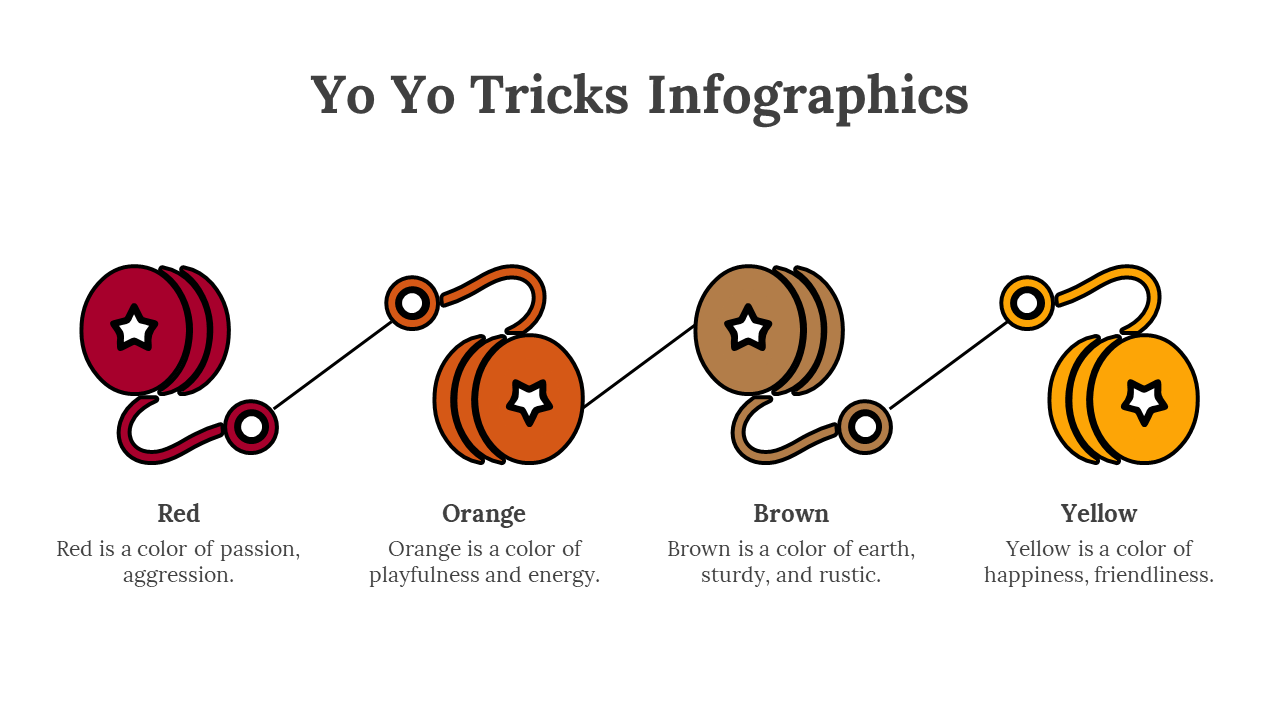 Yo Yo Tricks Infographics

Red
Red is a color of passion, aggression.

Orange
Orange is a color of playfulness and energy.

Brown
Brown is a color of earth, sturdy, and rustic.

Yellow
Yellow is a color of happiness, friendliness.