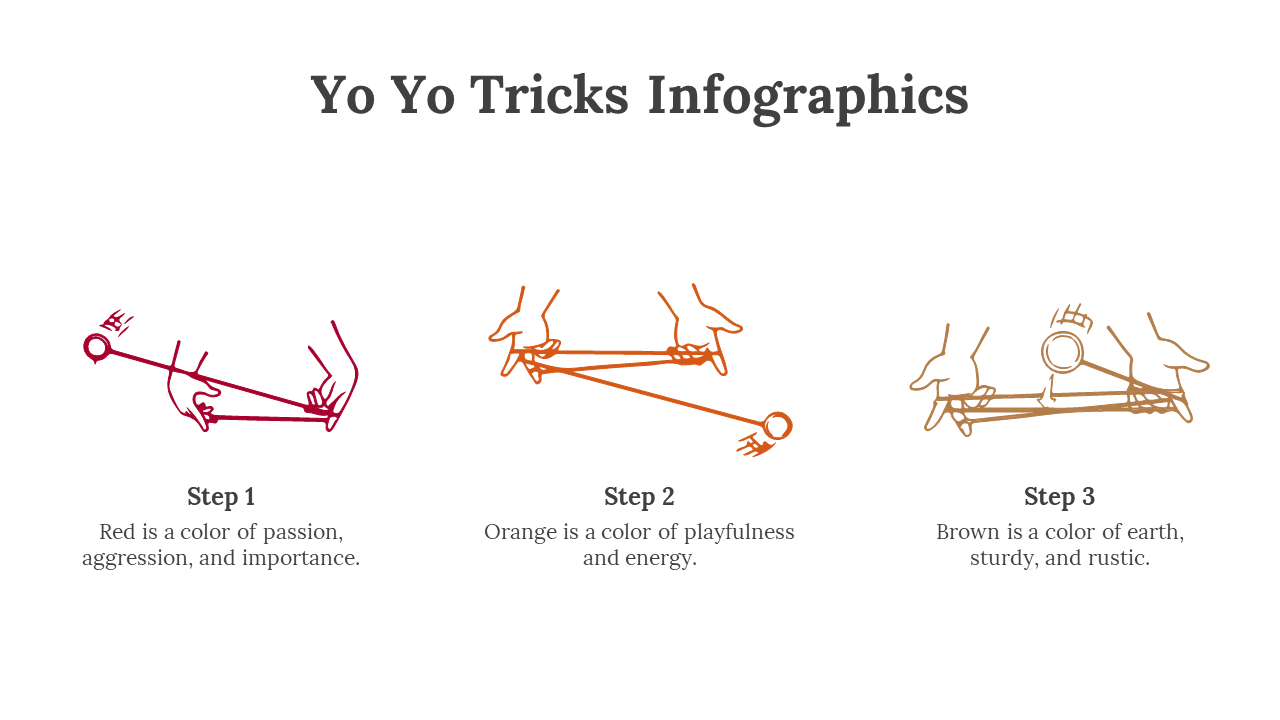 Yo Yo Tricks Infographics

Step 1
Red is a color of passion, aggression, and importance.

Step 2
Orange is a color of playfulness and energy.

Step 3
Brown is a color of earth, sturdy, and rustic.