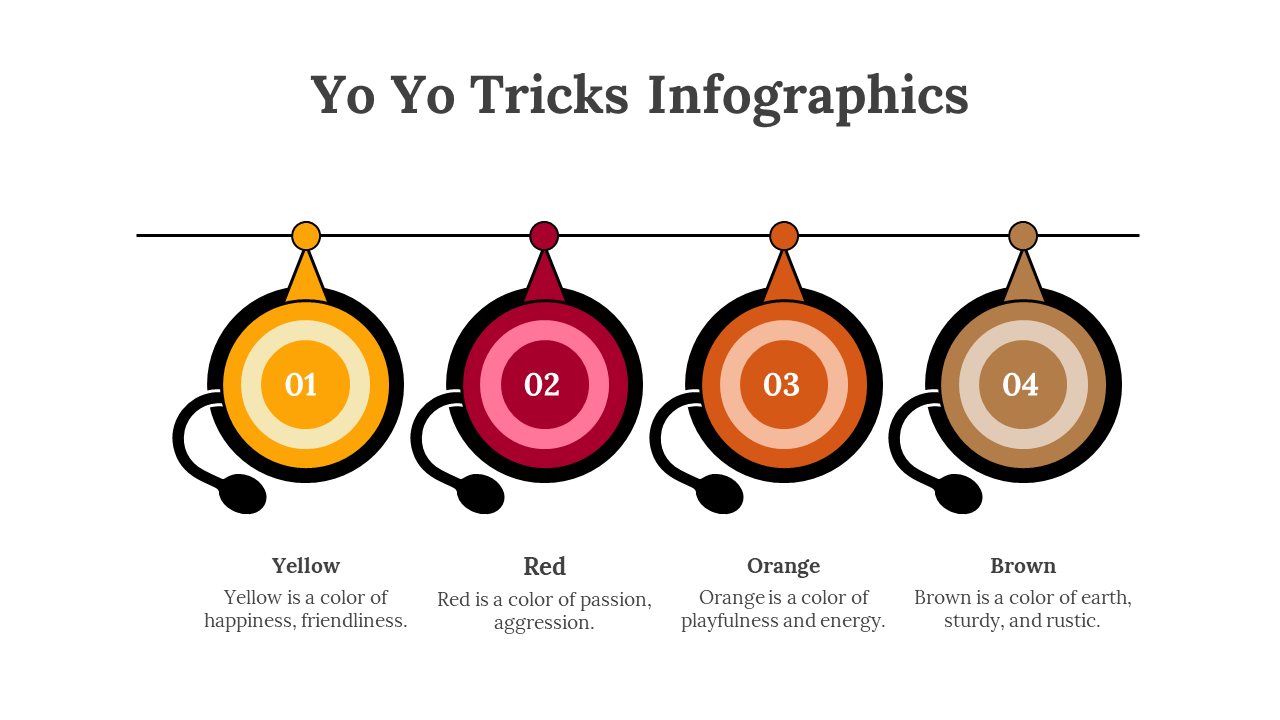 Yo Yo Tricks Infographics

01

02

03

04

Yellow
Yellow is a color of happiness, friendliness.

Red
Red is a color of passion, aggression.

Orange
Orange is a color of playfulness and energy.

Brown
Brown is a color of earth, sturdy, and rustic.