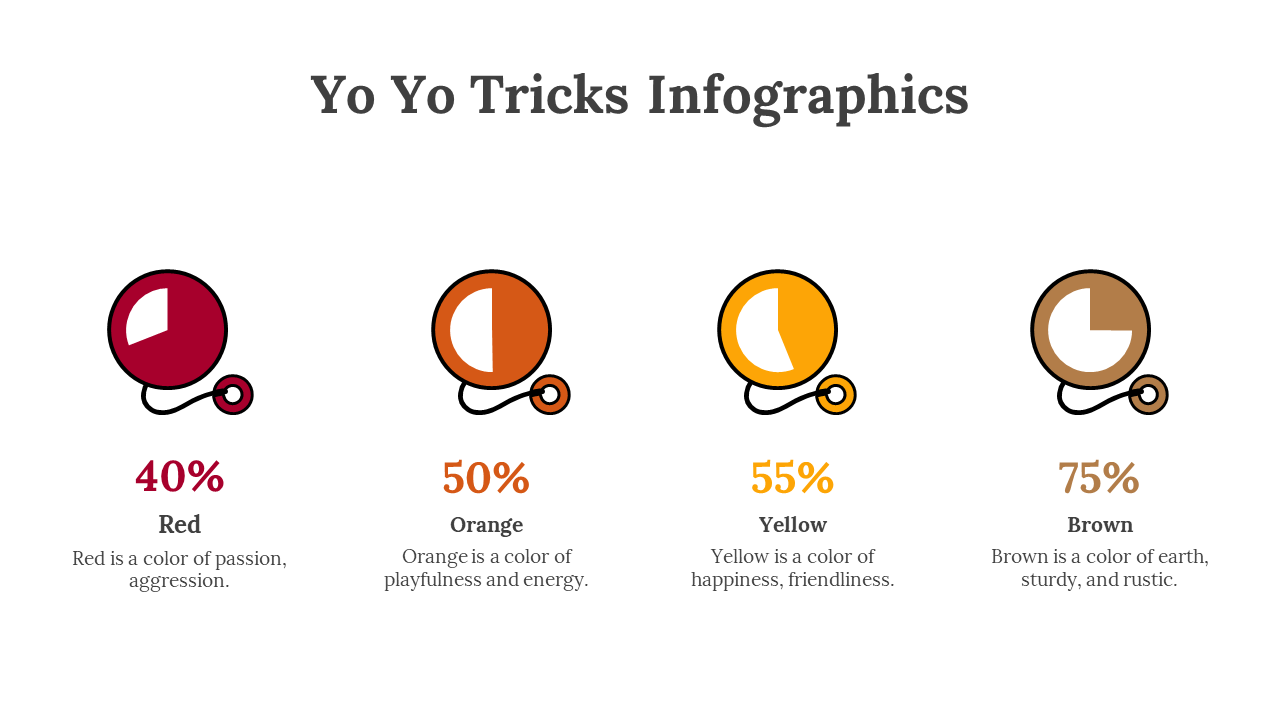 Yo Yo Tricks Infographics

40%
Red
Red is a color of passion, aggression.

50%
Orange
Orange is a color of playfulness and energy.

55%
Yellow
Yellow is a color of happiness, friendliness.

75%
Brown
Brown is a color of earth, sturdy, and rustic.